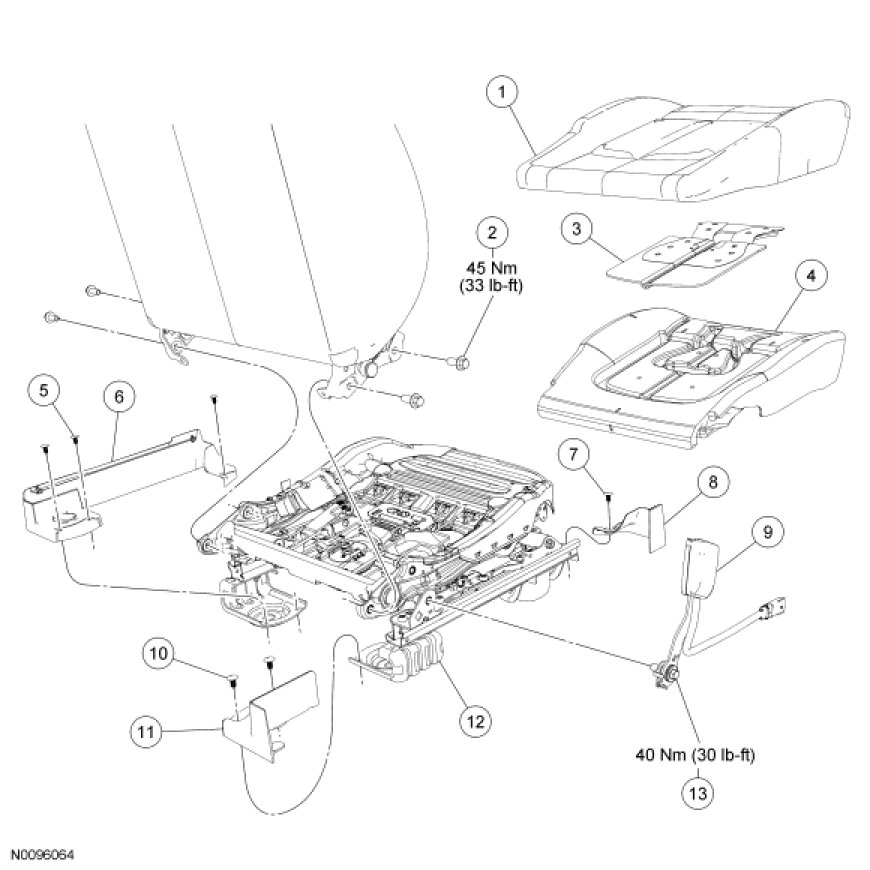 1

2
45 Nm
(33 lb-ft)

3

4

5

6

7

8

9

10

11

12

40 Nm (30 lb-ft)
13

N0096064