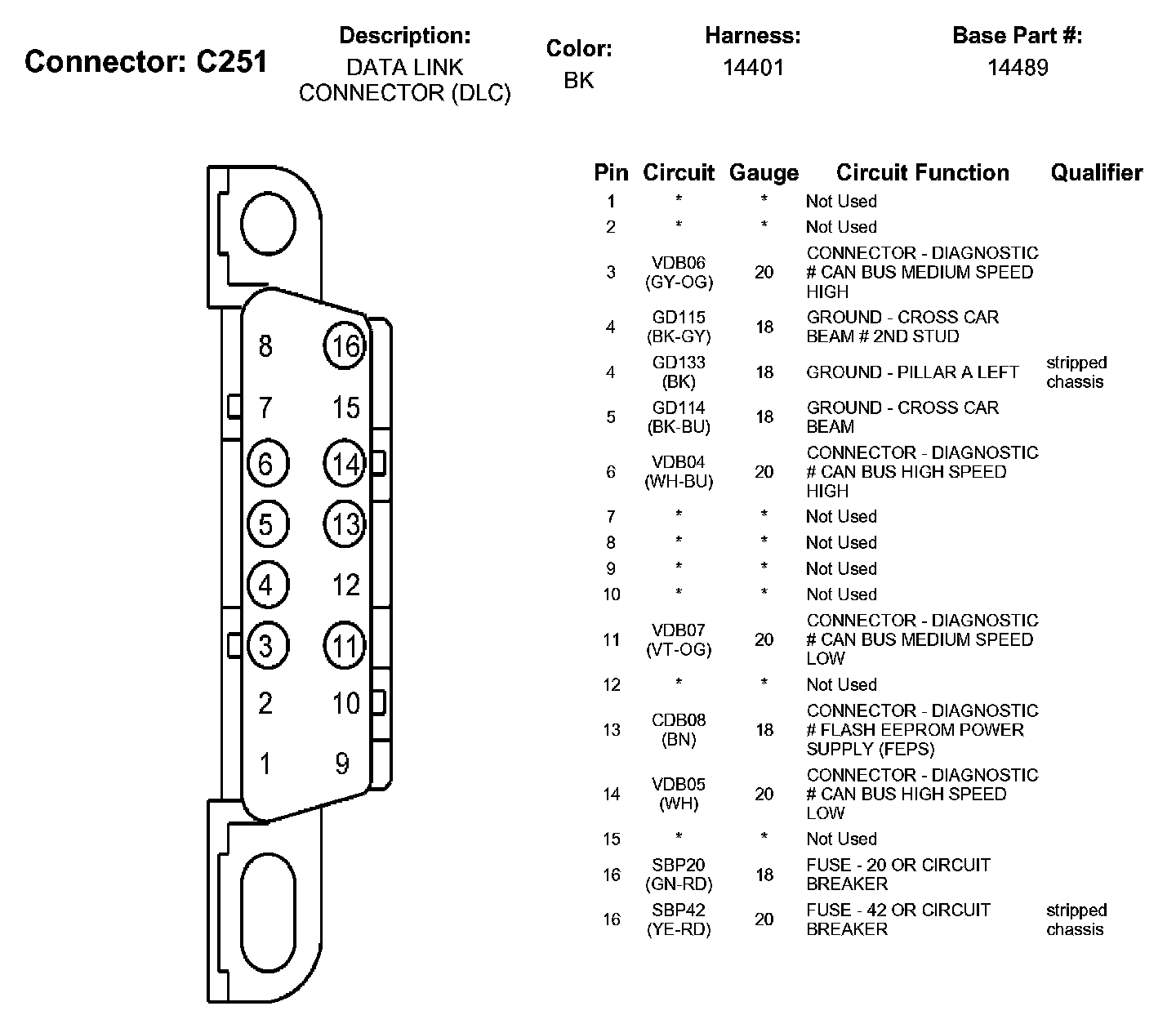 Connector: C251

Description:
DATA LINK CONNECTOR (DLC)

Color:
BK

Harness:
14401

Base Part #:
14489

8 16
7 15
6 14
5 13
4 12
3 11
2 10
1 9

| Pin | Circuit | Gauge | Circuit Function | Qualifier |
|---|---|---|---|---|
| 1 | * | * | Not Used | |
| 2 | * | * | Not Used | |
| 3 | VDB06 (GY-OG) | 20 | CONNECTOR - DIAGNOSTIC # CAN BUS MEDIUM SPEED HIGH | |
| 4 | GD115 (BK-GY) | 18 | GROUND - CROSS CAR BEAM # 2ND STUD | |
| 4 | GD133 (BK) | 18 | GROUND - PILLAR A LEFT | stripped chassis |
| 5 | GD114 (BK-BU) | 18 | GROUND - CROSS CAR BEAM | |
| 6 | VDB04 (WH-BU) | 20 | CONNECTOR - DIAGNOSTIC # CAN BUS HIGH SPEED HIGH | |
| 7 | * | * | Not Used | |
| 8 | * | * | Not Used | |
| 9 | * | * | Not Used | |
| 10 | * | * | Not Used | |
| 11 | VDB07 (VT-OG) | 20 | CONNECTOR - DIAGNOSTIC # CAN BUS MEDIUM SPEED LOW | |
| 12 | * | * | Not Used | |
| 13 | CDB08 (BN) | 18 | CONNECTOR - DIAGNOSTIC # FLASH EEPROM POWER SUPPLY (FEPS) | |
| 14 | VDB05 (WH) | 20 | CONNECTOR - DIAGNOSTIC # CAN BUS HIGH SPEED LOW | |
| 15 | * | * | Not Used | |
| 16 | SBP20 (GN-RD) | 18 | FUSE - 20 OR CIRCUIT BREAKER | |
| 16 | SBP42 (YE-RD) | 20 | FUSE - 42 OR CIRCUIT BREAKER | stripped chassis |