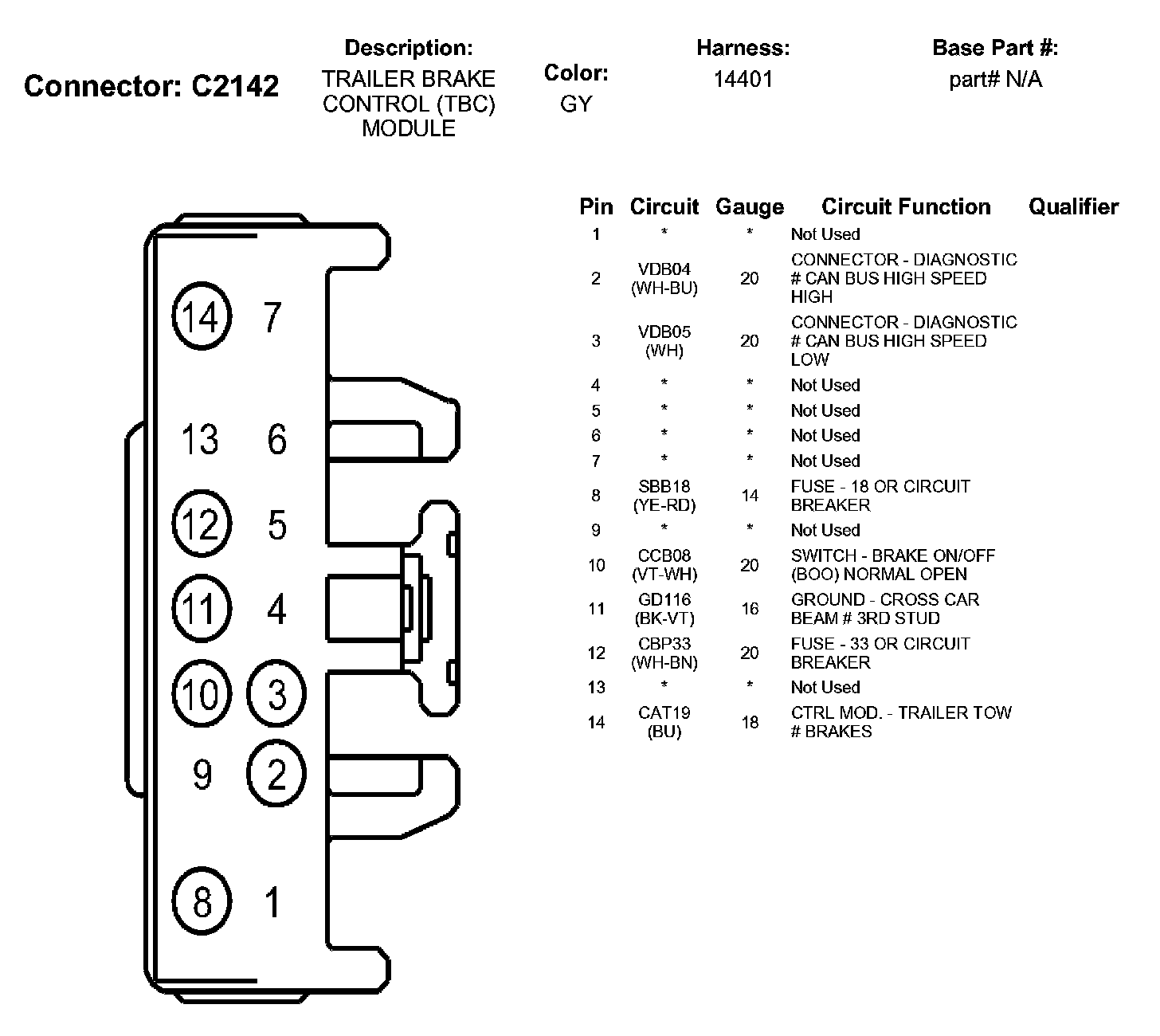 Connector: C2142

Description:
TRAILER BRAKE CONTROL (TBC) MODULE

Color:
GY

Harness:
14401

Base Part #:
part# N/A

14 7
13 6
12 5
11 4
10 3
9 2
8 1

| Pin | Circuit | Gauge | Circuit Function | Qualifier |
|---|---|---|---|---|
| 1 | * | * | Not Used | |
| 2 | VDB04 (WH-BU) | 20 | CONNECTOR - DIAGNOSTIC # CAN BUS HIGH SPEED HIGH | |
| 3 | VDB05 (WH) | 20 | CONNECTOR - DIAGNOSTIC # CAN BUS HIGH SPEED LOW | |
| 4 | * | * | Not Used | |
| 5 | * | * | Not Used | |
| 6 | * | * | Not Used | |
| 7 | * | * | Not Used | |
| 8 | SBB18 (YE-RD) | 14 | FUSE - 18 OR CIRCUIT BREAKER | |
| 9 | * | * | Not Used | |
| 10 | CCB08 (VT-WH) | 20 | SWITCH - BRAKE ON/OFF (BOO) NORMAL OPEN | |
| 11 | GD116 (BK-VT) | 16 | GROUND - CROSS CAR BEAM # 3RD STUD | |
| 12 | CBP33 (WH-BN) | 20 | FUSE - 33 OR CIRCUIT BREAKER | |
| 13 | * | * | Not Used | |
| 14 | CAT19 (BU) | 18 | CTRL MOD. - TRAILER TOW # BRAKES | |