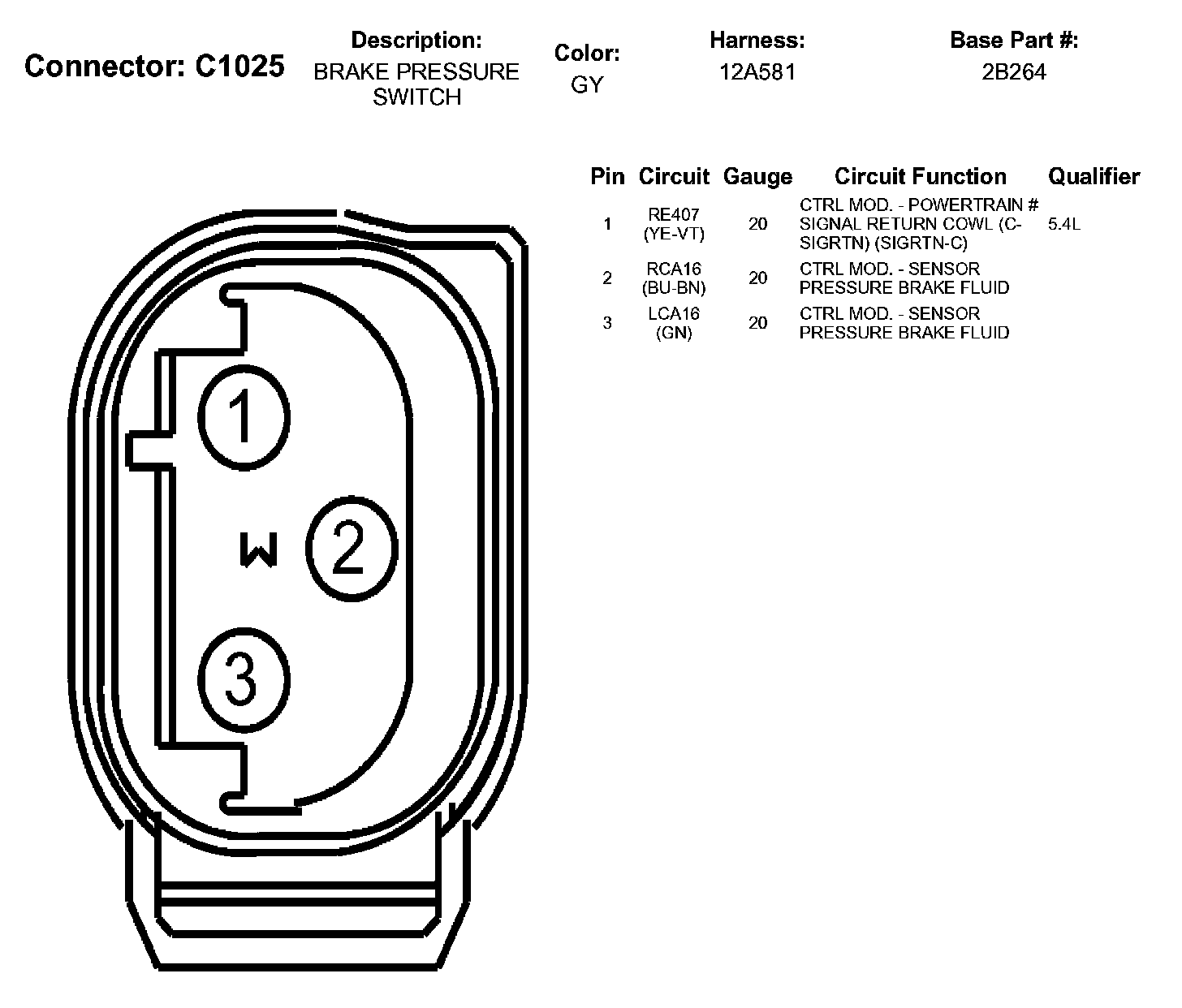 Connector: C1025

Description:
BRAKE PRESSURE SWITCH

Color:
GY

Harness:
12A581

Base Part #:
2B264

| Pin | Circuit | Gauge | Circuit Function | Qualifier |
|---|---|---|---|---|
| 1 | RE407 (YE-VT) | 20 | CTRL MOD. - POWERTRAIN # SIGNAL RETURN COWL (C-SIGRTN) (SIGRTN-C) | 5.4L |
| 2 | RCA16 (BU-BN) | 20 | CTRL MOD. - SENSOR PRESSURE BRAKE FLUID | |
| 3 | LCA16 (GN) | 20 | CTRL MOD. - SENSOR PRESSURE BRAKE FLUID | |

1

W

2

3