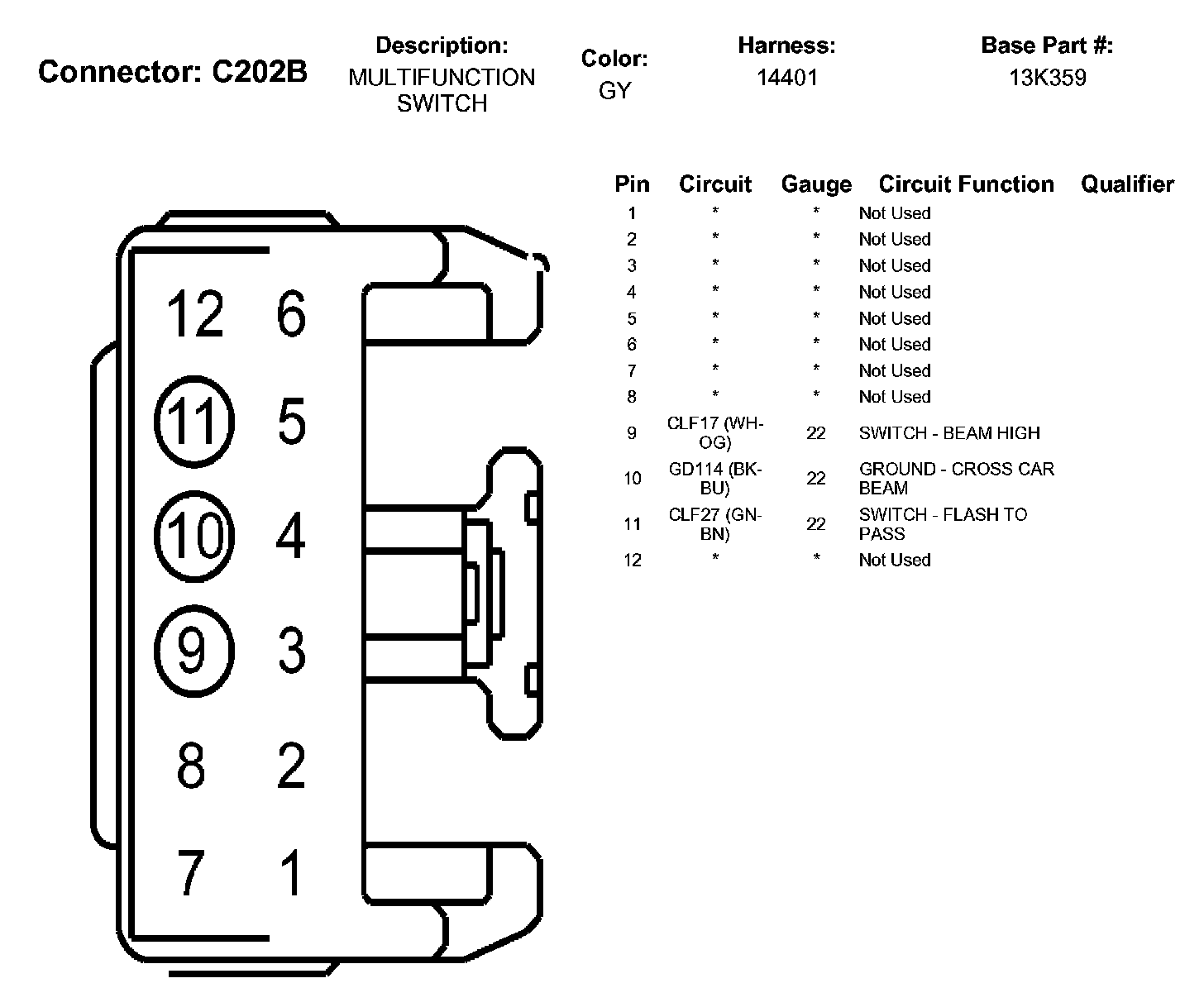 Connector: C202B

Description:
MULTIFUNCTION SWITCH

Color:
GY

Harness:
14401

Base Part #:
13K359

12 6
11 5
10 4
9 3
8 2
7 1

| Pin | Circuit | Gauge | Circuit Function | Qualifier |
|---|---|---|---|---|
| 1 | * | * | Not Used | |
| 2 | * | * | Not Used | |
| 3 | * | * | Not Used | |
| 4 | * | * | Not Used | |
| 5 | * | * | Not Used | |
| 6 | * | * | Not Used | |
| 7 | * | * | Not Used | |
| 8 | * | * | Not Used | |
| 9 | CLF17 (WH-OG) | 22 | SWITCH - BEAM HIGH | |
| 10 | GD114 (BK-BU) | 22 | GROUND - CROSS CAR BEAM | |
| 11 | CLF27 (GN-BN) | 22 | SWITCH - FLASH TO PASS | |
| 12 | * | * | Not Used | |