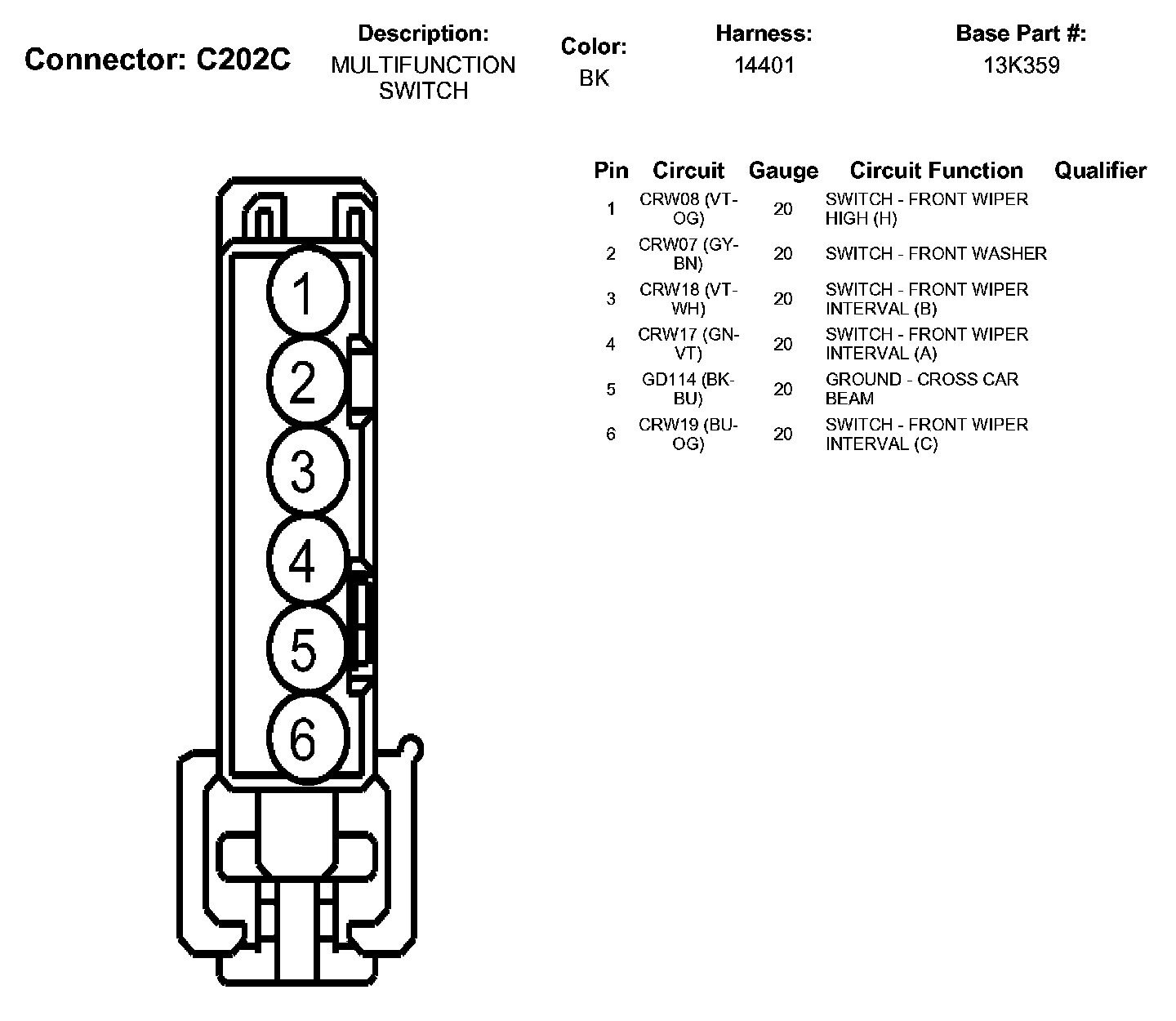 Connector: C202C

Description:
MULTIFUNCTION SWITCH

Color:
BK

Harness:
14401

Base Part #:
13K359

1
2
3
4
5
6

| Pin | Circuit | Gauge | Circuit Function | Qualifier |
|---|---|---|---|---|
| 1 | CRW08 (VT-OG) | 20 | SWITCH - FRONT WIPER HIGH (H) | |
| 2 | CRW07 (GY-BN) | 20 | SWITCH - FRONT WASHER | |
| 3 | CRW18 (VT-WH) | 20 | SWITCH - FRONT WIPER INTERVAL (B) | |
| 4 | CRW17 (GN-VT) | 20 | SWITCH - FRONT WIPER INTERVAL (A) | |
| 5 | GD114 (BK-BU) | 20 | GROUND - CROSS CAR BEAM | |
| 6 | CRW19 (BU-OG) | 20 | SWITCH - FRONT WIPER INTERVAL (C) | |