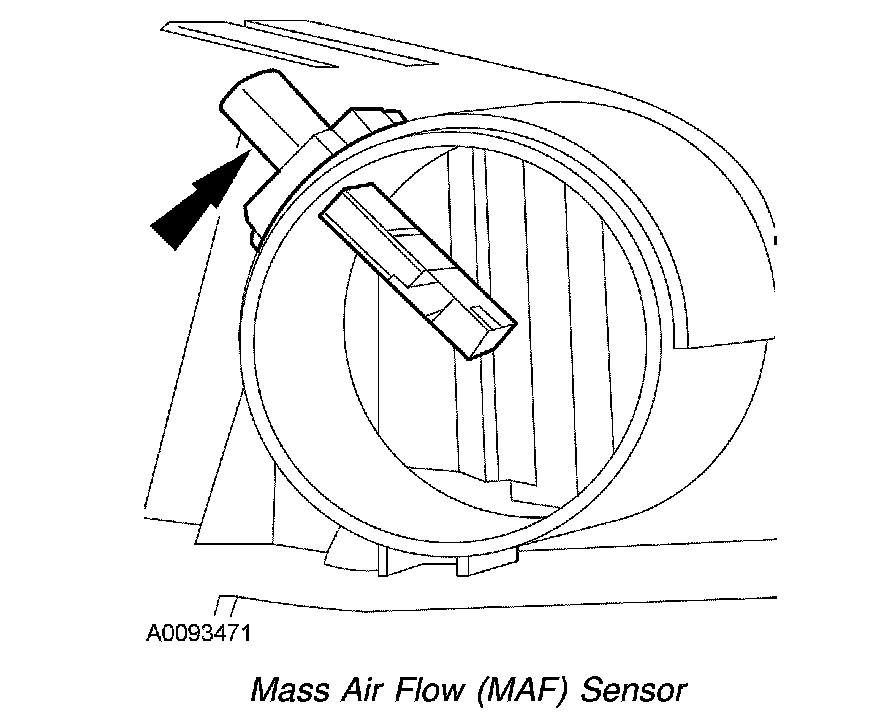 A0093471

Mass Air Flow (MAF) Sensor