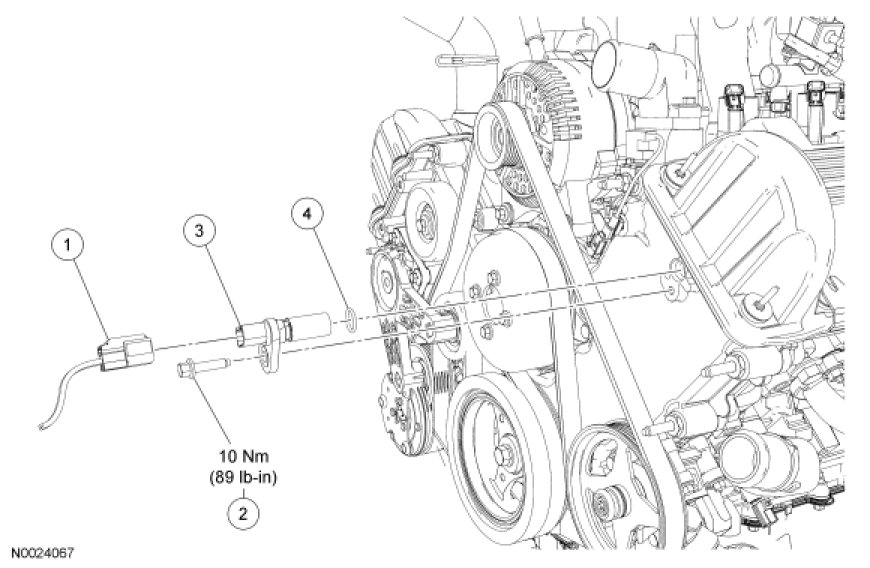 1

3

4

10 Nm
(89 lb-in)

2

N0024067