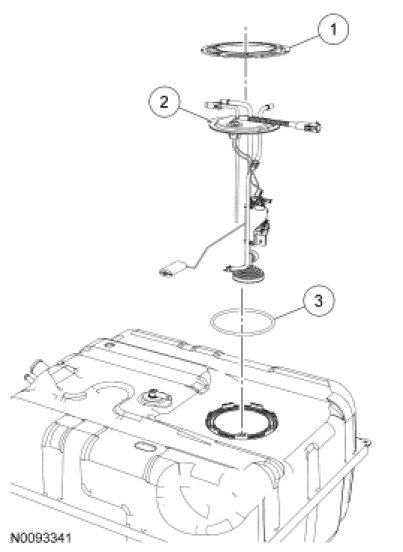 1
2
3
N0093341