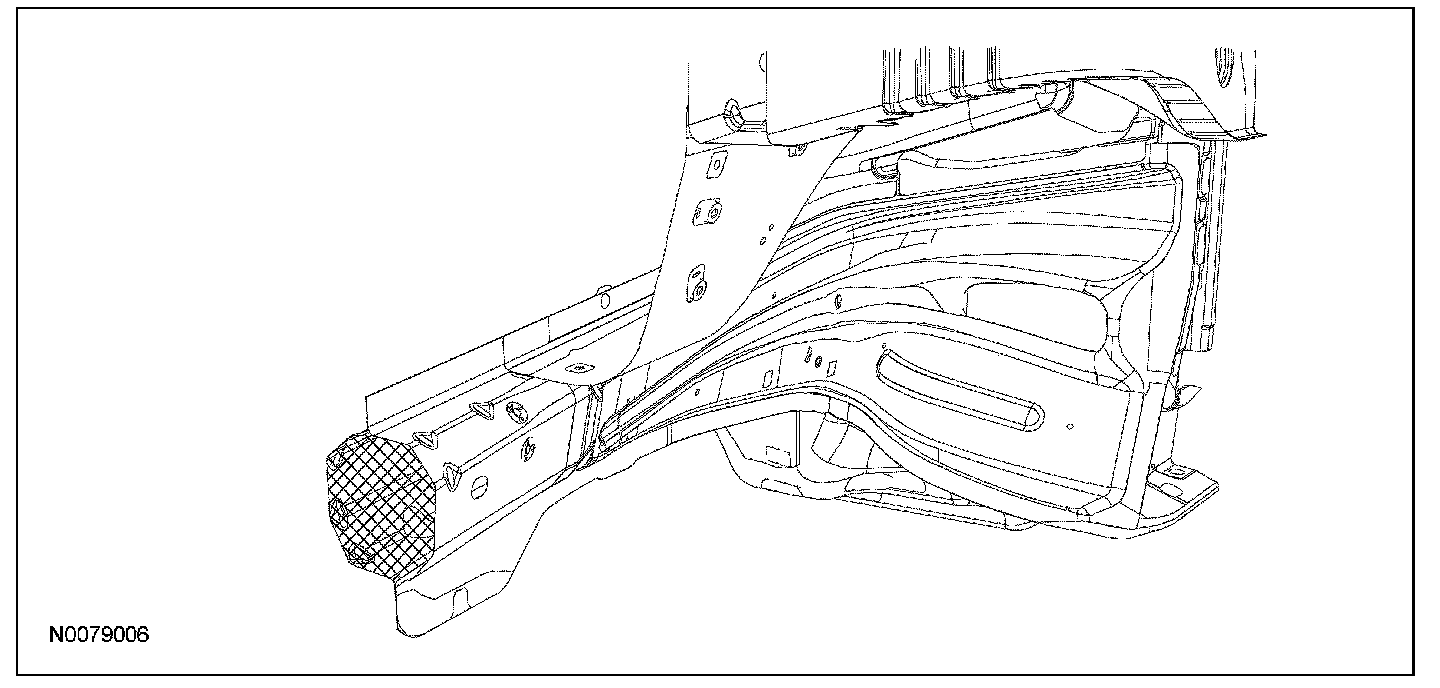 N0079006