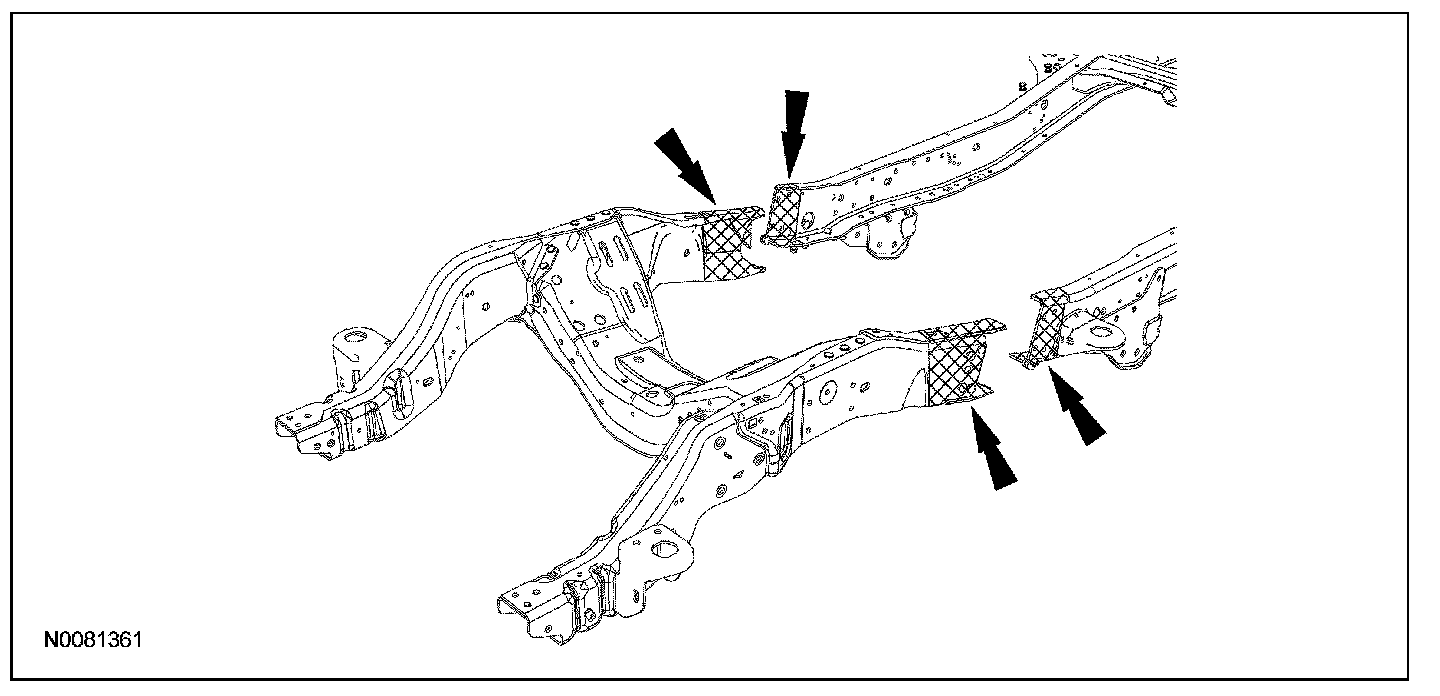 N0081361