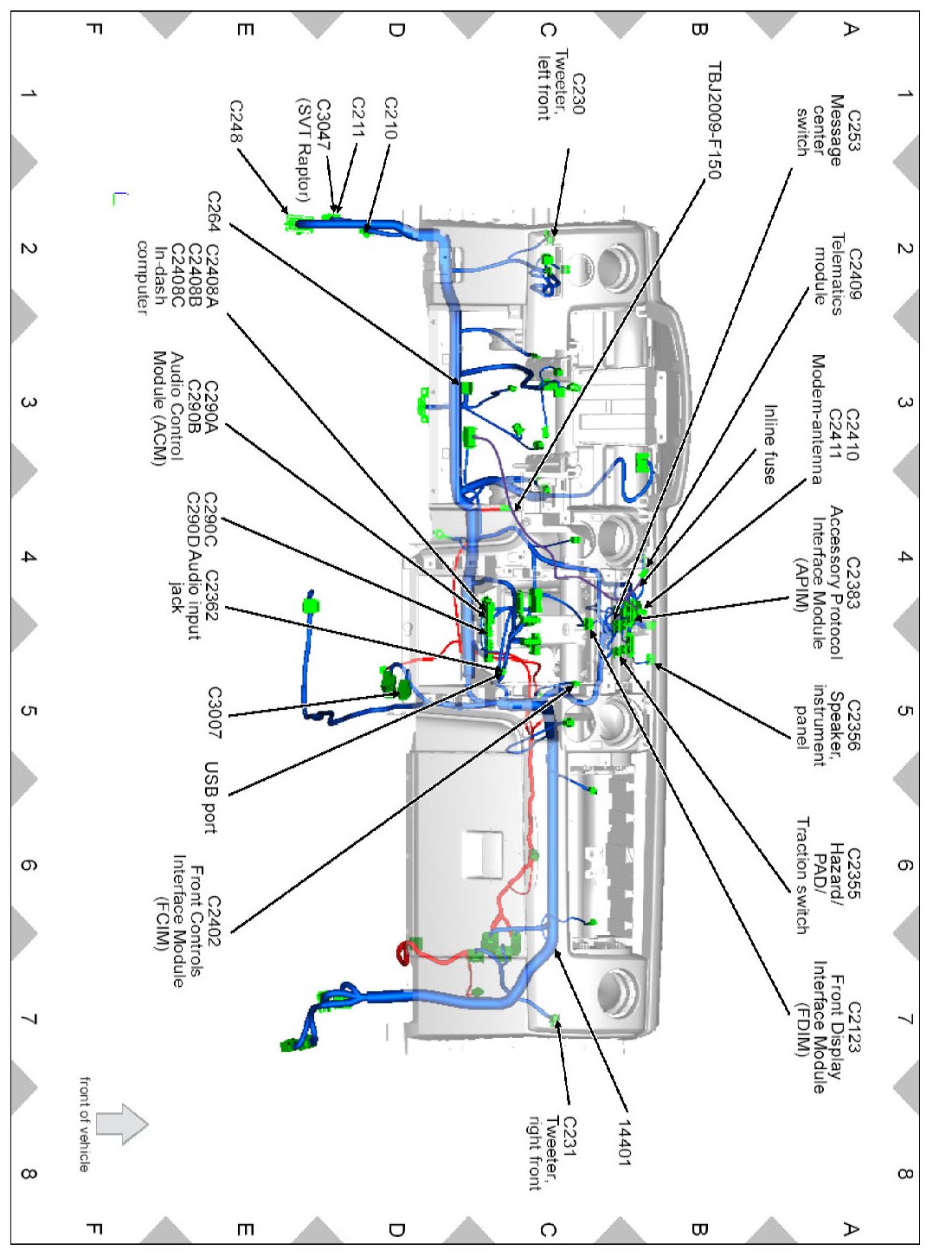 A B C D E F

1 2 3 4 5 6 7 8

C253
Message center switch

C2409
Telematics module

C2410
C2411
Modem-antenna

Inline fuse

C2383
Accessory Protocol Interface Module (APIM)

C2356
Speaker, instrument panel

C2355
Hazard/ PAD/ Traction switch

C2123
Front Display Interface Module (FDIM)

TBJ2009-F150

C230
Tweeter, left front

C210

C211

C3047
(SVT Raptor)

C248

C264

C2408A
C2408B
C2408C
In-dash computer

C290A
C290B
Audio Control Module (ACM)

C290C
C290D

C2362
Audio input jack

C3007

USB port

C2402
Front Controls Interface Module (FCIM)

14401

C231
Tweeter, right front

front of vehicle

1 2 3 4 5 6 7 8

A B C D E F