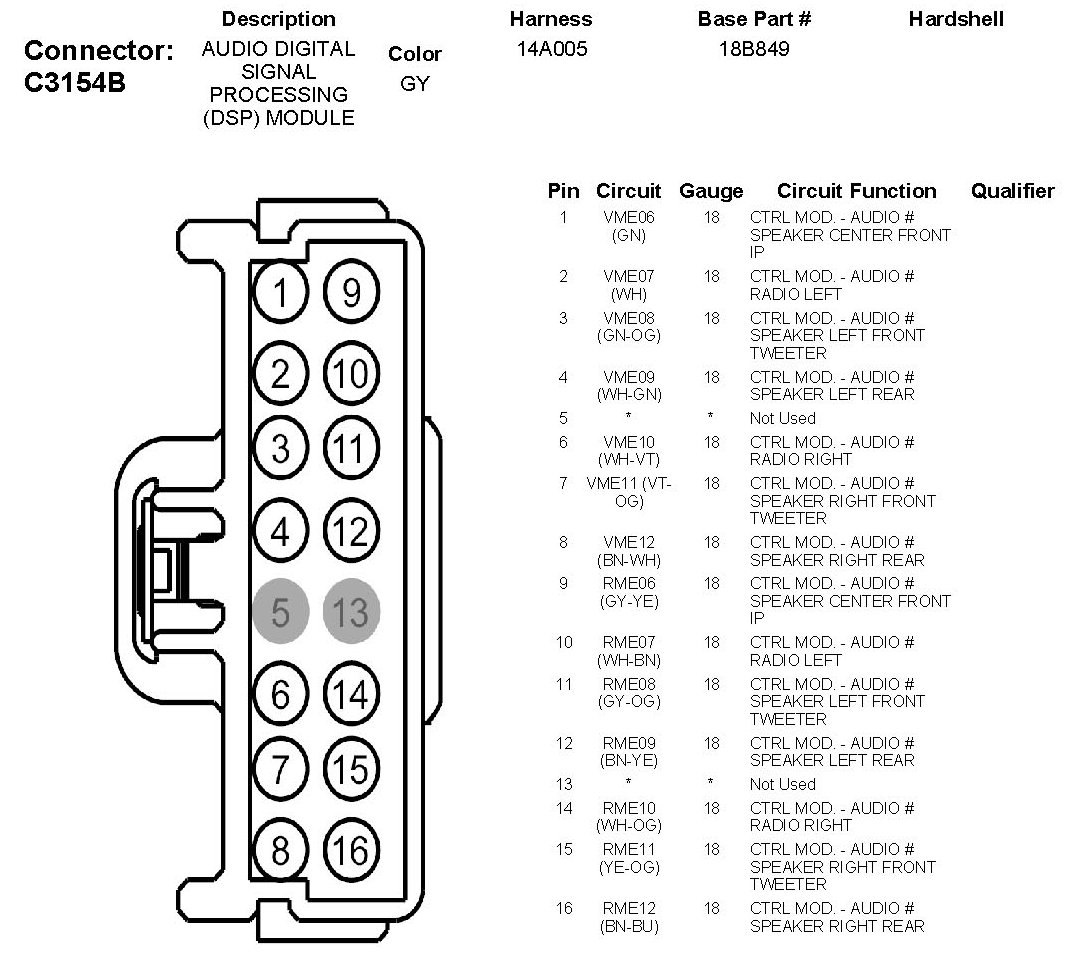 Connector: C3154B

| Description | Color | Harness | Base Part # | Hardshell |
|---|---|---|---|---|
| AUDIO DIGITAL SIGNAL PROCESSING (DSP) MODULE | GY | 14A005 | 18B849 | |

1 9
2 10
3 11
4 12
5 13
6 14
7 15
8 16

| Pin | Circuit | Gauge | Circuit Function | Qualifier |
|---|---|---|---|---|
| 1 | VME06 (GN) | 18 | CTRL MOD. - AUDIO # SPEAKER CENTER FRONT IP | |
| 2 | VME07 (WH) | 18 | CTRL MOD. - AUDIO # RADIO LEFT | |
| 3 | VME08 (GN-OG) | 18 | CTRL MOD. - AUDIO # SPEAKER LEFT FRONT TWEETER | |
| 4 | VME09 (WH-GN) | 18 | CTRL MOD. - AUDIO # SPEAKER LEFT REAR | |
| 5 | * | * | Not Used | |
| 6 | VME10 (WH-VT) | 18 | CTRL MOD. - AUDIO # RADIO RIGHT | |
| 7 | VME11 (VT-OG) | 18 | CTRL MOD. - AUDIO # SPEAKER RIGHT FRONT TWEETER | |
| 8 | VME12 (BN-WH) | 18 | CTRL MOD. - AUDIO # SPEAKER RIGHT REAR | |
| 9 | RME06 (GY-YE) | 18 | CTRL MOD. - AUDIO # SPEAKER CENTER FRONT IP | |
| 10 | RME07 (WH-BN) | 18 | CTRL MOD. - AUDIO # RADIO LEFT | |
| 11 | RME08 (GY-OG) | 18 | CTRL MOD. - AUDIO # SPEAKER LEFT FRONT TWEETER | |
| 12 | RME09 (BN-YE) | 18 | CTRL MOD. - AUDIO # SPEAKER LEFT REAR | |
| 13 | * | * | Not Used | |
| 14 | RME10 (WH-OG) | 18 | CTRL MOD. - AUDIO # RADIO RIGHT | |
| 15 | RME11 (YE-OG) | 18 | CTRL MOD. - AUDIO # SPEAKER RIGHT FRONT TWEETER | |
| 16 | RME12 (BN-BU) | 18 | CTRL MOD. - AUDIO # SPEAKER RIGHT REAR | |