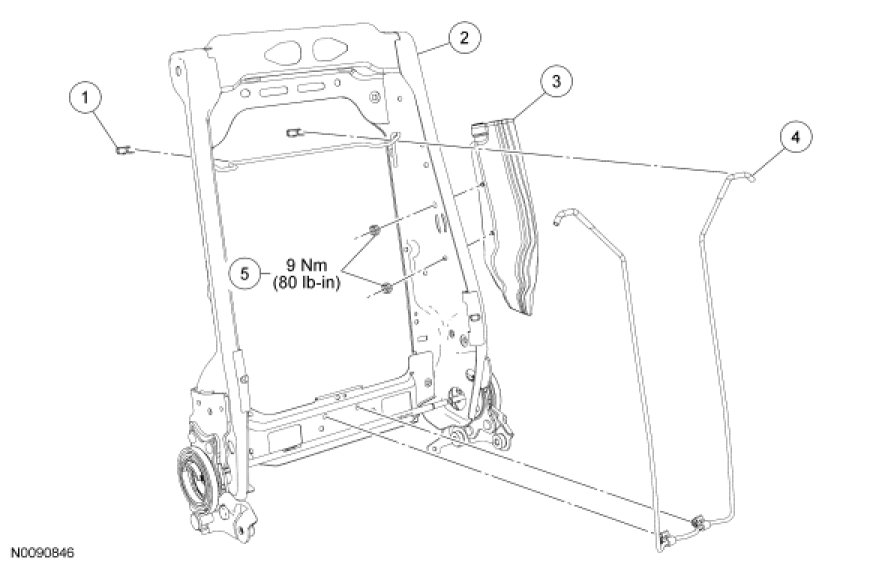 1
2
3
4
5
9 Nm
(80 lb-in)
N0090846