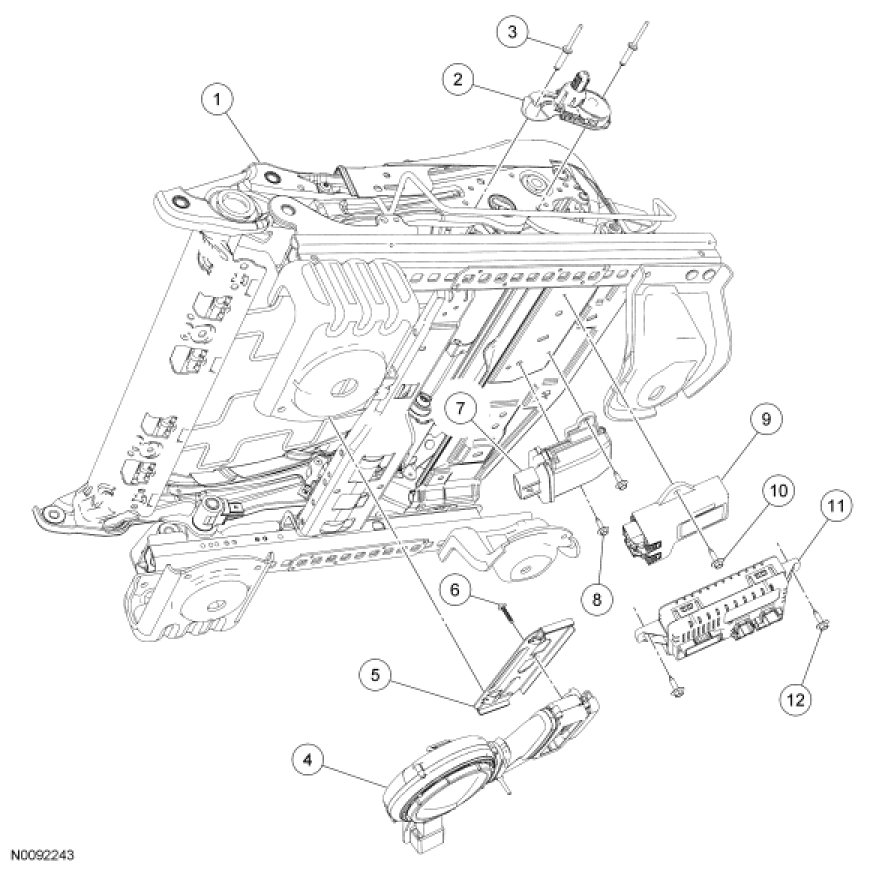 3
2
1
7
9
10
11
8
6
5
12
4
N0092243