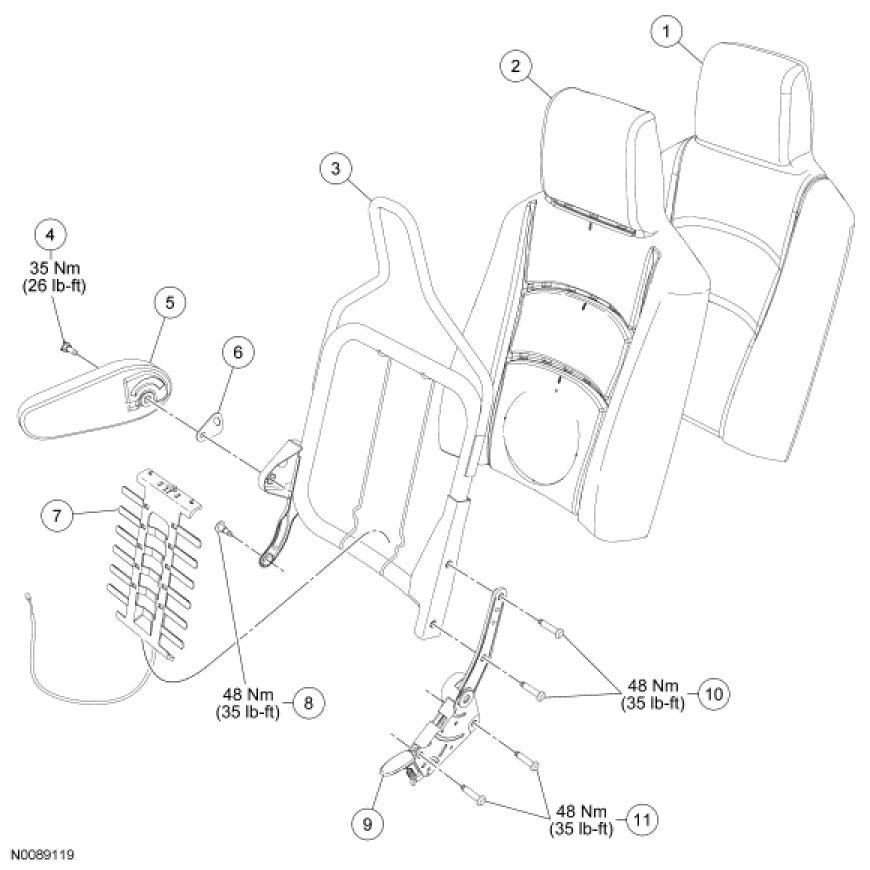 1
2
3
4
35 Nm
(26 lb-ft)
5
6
7
48 Nm
(35 lb-ft)
8
48 Nm
(35 lb-ft)
10
9
48 Nm
(35 lb-ft)
11
N0089119