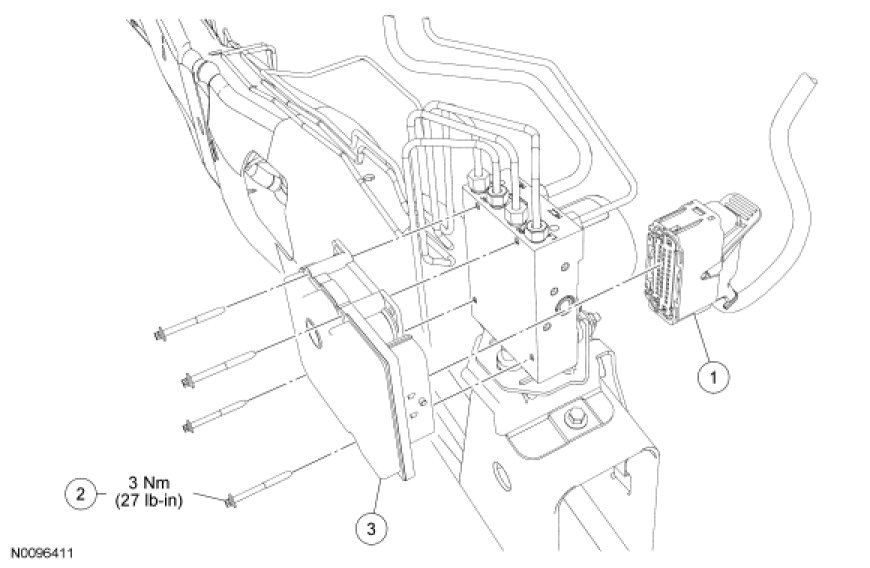 1

2 3 Nm (27 lb-in)

3

N0096411