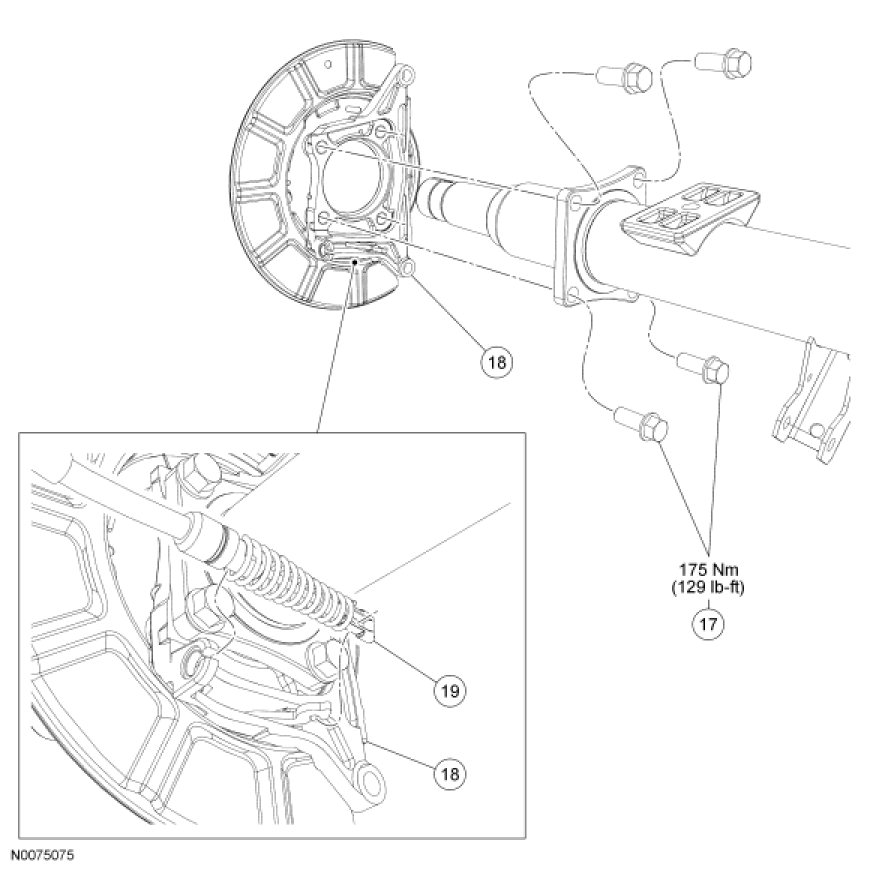 18

175 Nm
(129 lb-ft)

17

19

18

N0075075