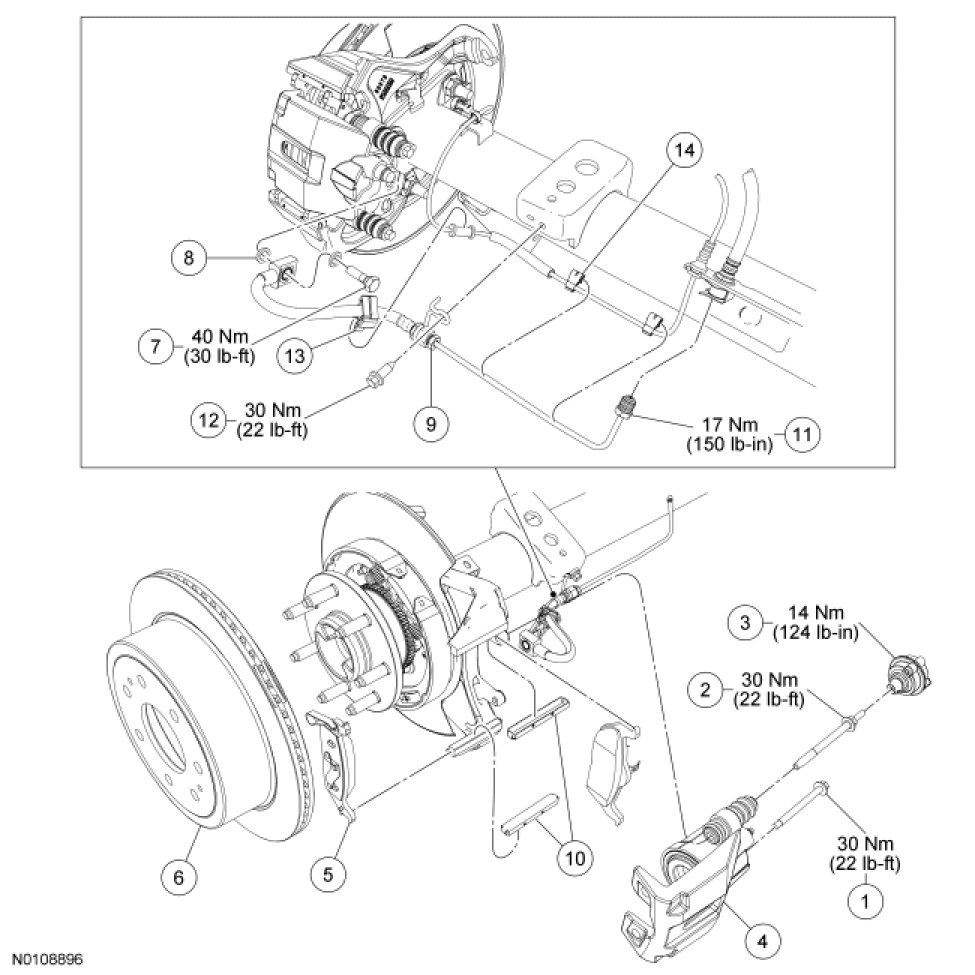 14

8

7 40 Nm (30 lb-ft)

13

12 30 Nm (22 lb-ft)

9

17 Nm (150 lb-in) 11

3 14 Nm (124 lb-in)

2 30 Nm (22 lb-ft)

30 Nm (22 lb-ft)

1

6

5

10

4

N0108896