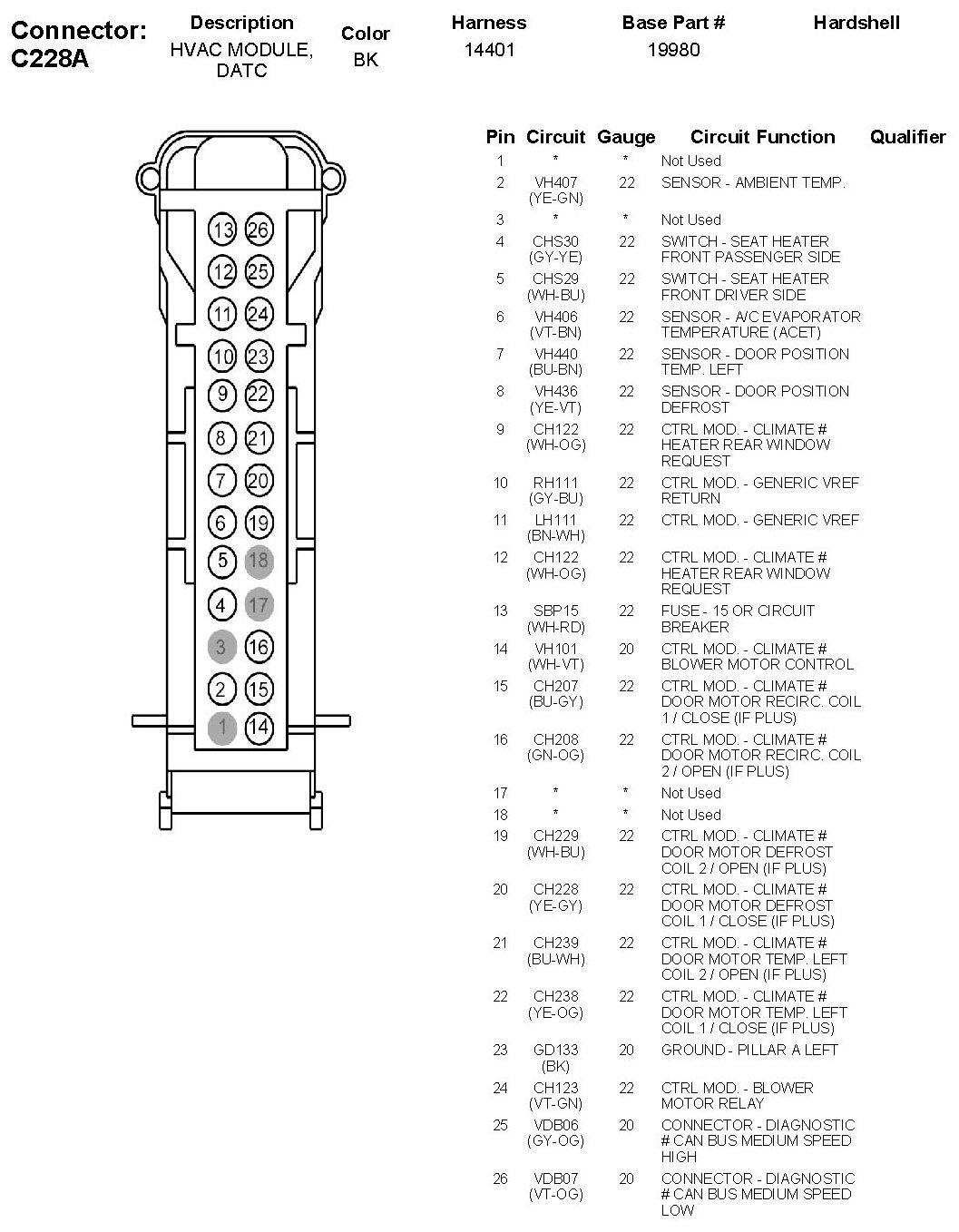 Connector: C228A

| Description | Color | Harness | Base Part # | Hardshell |
|---|---|---|---|---|
| HVAC MODULE, DATC | BK | 14401 | 19980 | |

13 26
12 25
11 24
10 23
9 22
8 21
7 20
6 19
5 18
4 17
3 16
2 15
1 14

| Pin | Circuit | Gauge | Circuit Function | Qualifier |
|---|---|---|---|---|
| 1 | * | * | Not Used | |
| 2 | VH407 (YE-GN) | 22 | SENSOR - AMBIENT TEMP. | |
| 3 | * | * | Not Used | |
| 4 | CHS30 (GY-YE) | 22 | SWITCH - SEAT HEATER FRONT PASSENGER SIDE | |
| 5 | CHS29 (WH-BU) | 22 | SWITCH - SEAT HEATER FRONT DRIVER SIDE | |
| 6 | VH406 (VT-BN) | 22 | SENSOR - A/C EVAPORATOR TEMPERATURE (ACET) | |
| 7 | VH440 (BU-BN) | 22 | SENSOR - DOOR POSITION TEMP. LEFT | |
| 8 | VH436 (YE-VT) | 22 | SENSOR - DOOR POSITION DEFROST | |
| 9 | CH122 (WH-OG) | 22 | CTRL MOD. - CLIMATE # HEATER REAR WINDOW REQUEST | |
| 10 | RH111 (GY-BU) | 22 | CTRL MOD. - GENERIC VREF RETURN | |
| 11 | LH111 (BN-WH) | 22 | CTRL MOD. - GENERIC VREF | |
| 12 | CH122 (WH-OG) | 22 | CTRL MOD. - CLIMATE # HEATER REAR WINDOW REQUEST | |
| 13 | SBP15 (WH-RD) | 22 | FUSE - 15 OR CIRCUIT BREAKER | |
| 14 | VH101 (WH-VT) | 20 | CTRL MOD. - CLIMATE # BLOWER MOTOR CONTROL | |
| 15 | CH207 (BU-GY) | 22 | CTRL MOD. - CLIMATE # DOOR MOTOR RECIRC. COIL 1 / CLOSE (IF PLUS) | |
| 16 | CH208 (GN-OG) | 22 | CTRL MOD. - CLIMATE # DOOR MOTOR RECIRC. COIL 2 / OPEN (IF PLUS) | |
| 17 | * | * | Not Used | |
| 18 | * | * | Not Used | |
| 19 | CH229 (WH-BU) | 22 | CTRL MOD. - CLIMATE # DOOR MOTOR DEFROST COIL 2 / OPEN (IF PLUS) | |
| 20 | CH228 (YE-GY) | 22 | CTRL MOD. - CLIMATE # DOOR MOTOR DEFROST COIL 1 / CLOSE (IF PLUS) | |
| 21 | CH239 (BU-WH) | 22 | CTRL MOD. - CLIMATE # DOOR MOTOR TEMP. LEFT COIL 2 / OPEN (IF PLUS) | |
| 22 | CH238 (YE-OG) | 22 | CTRL MOD. - CLIMATE # DOOR MOTOR TEMP. LEFT COIL 1 / CLOSE (IF PLUS) | |
| 23 | GD133 (BK) | 20 | GROUND - PILLAR A LEFT | |
| 24 | CH123 (VT-GN) | 22 | CTRL MOD. - BLOWER MOTOR RELAY | |
| 25 | VDB06 (GY-OG) | 20 | CONNECTOR - DIAGNOSTIC # CAN BUS MEDIUM SPEED HIGH | |
| 26 | VDB07 (VT-OG) | 20 | CONNECTOR - DIAGNOSTIC # CAN BUS MEDIUM SPEED LOW | |