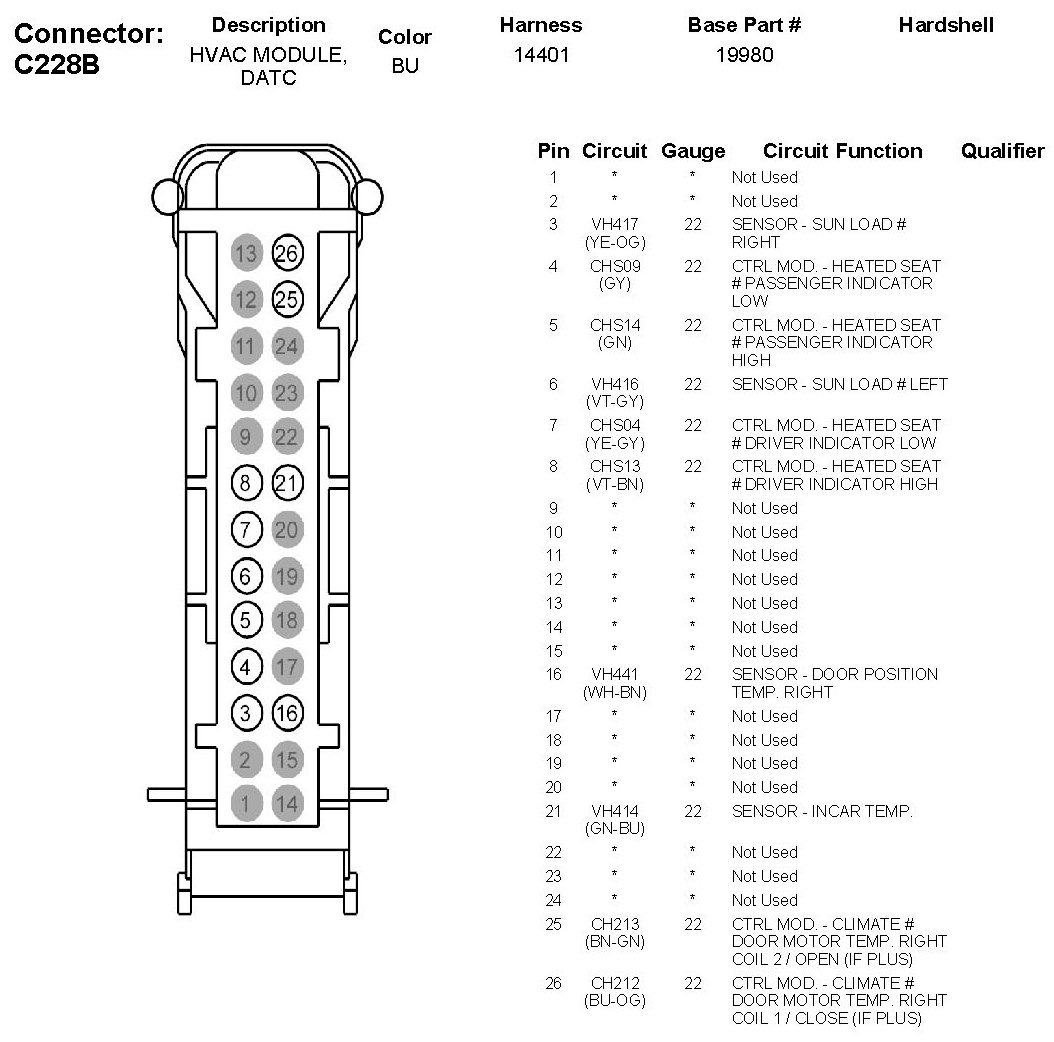 Connector: C228B

| Description | Color | Harness | Base Part # | Hardshell |
|---|---|---|---|---|
| HVAC MODULE, DATC | BU | 14401 | 19980 | |

13 26
12 25
11 24
10 23
9 22
8 21
7 20
6 19
5 18
4 17
3 16
2 15
1 14

| Pin | Circuit | Gauge | Circuit Function | Qualifier |
|---|---|---|---|---|
| 1 | * | * | Not Used | |
| 2 | * | * | Not Used | |
| 3 | VH417 (YE-OG) | 22 | SENSOR - SUN LOAD # RIGHT | |
| 4 | CHS09 (GY) | 22 | CTRL MOD. - HEATED SEAT # PASSENGER INDICATOR LOW | |
| 5 | CHS14 (GN) | 22 | CTRL MOD. - HEATED SEAT # PASSENGER INDICATOR HIGH | |
| 6 | VH416 (VT-GY) | 22 | SENSOR - SUN LOAD # LEFT | |
| 7 | CHS04 (YE-GY) | 22 | CTRL MOD. - HEATED SEAT # DRIVER INDICATOR LOW | |
| 8 | CHS13 (VT-BN) | 22 | CTRL MOD. - HEATED SEAT # DRIVER INDICATOR HIGH | |
| 9 | * | * | Not Used | |
| 10 | * | * | Not Used | |
| 11 | * | * | Not Used | |
| 12 | * | * | Not Used | |
| 13 | * | * | Not Used | |
| 14 | * | * | Not Used | |
| 15 | * | * | Not Used | |
| 16 | VH441 (WH-BN) | 22 | SENSOR - DOOR POSITION TEMP. RIGHT | |
| 17 | * | * | Not Used | |
| 18 | * | * | Not Used | |
| 19 | * | * | Not Used | |
| 20 | * | * | Not Used | |
| 21 | VH414 (GN-BU) | 22 | SENSOR - INCAR TEMP. | |
| 22 | * | * | Not Used | |
| 23 | * | * | Not Used | |
| 24 | * | * | Not Used | |
| 25 | CH213 (BN-GN) | 22 | CTRL MOD. - CLIMATE # DOOR MOTOR TEMP. RIGHT COIL 2 / OPEN (IF PLUS) | |
| 26 | CH212 (BU-OG) | 22 | CTRL MOD. - CLIMATE # DOOR MOTOR TEMP. RIGHT COIL 1 / CLOSE (IF PLUS) | |