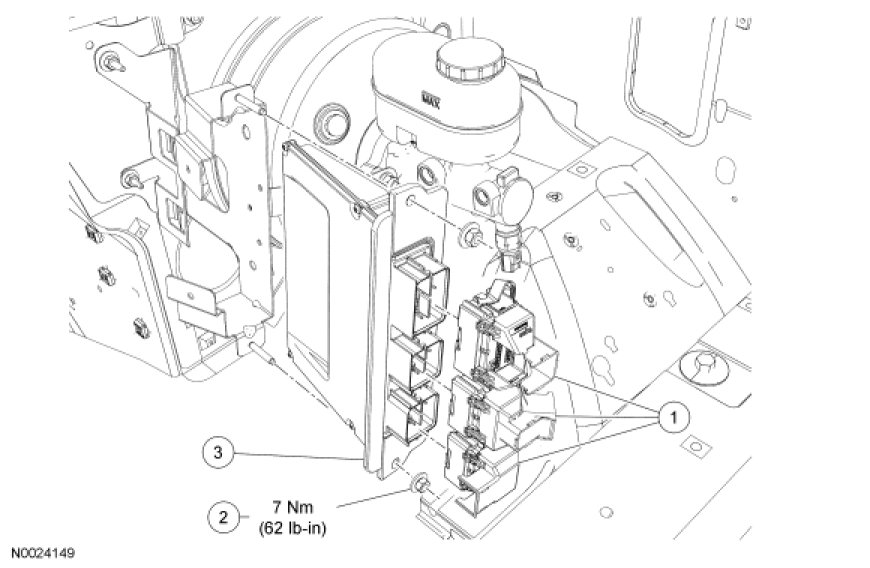 MAX

1

3

2

7 Nm
(62 lb-in)

N0024149