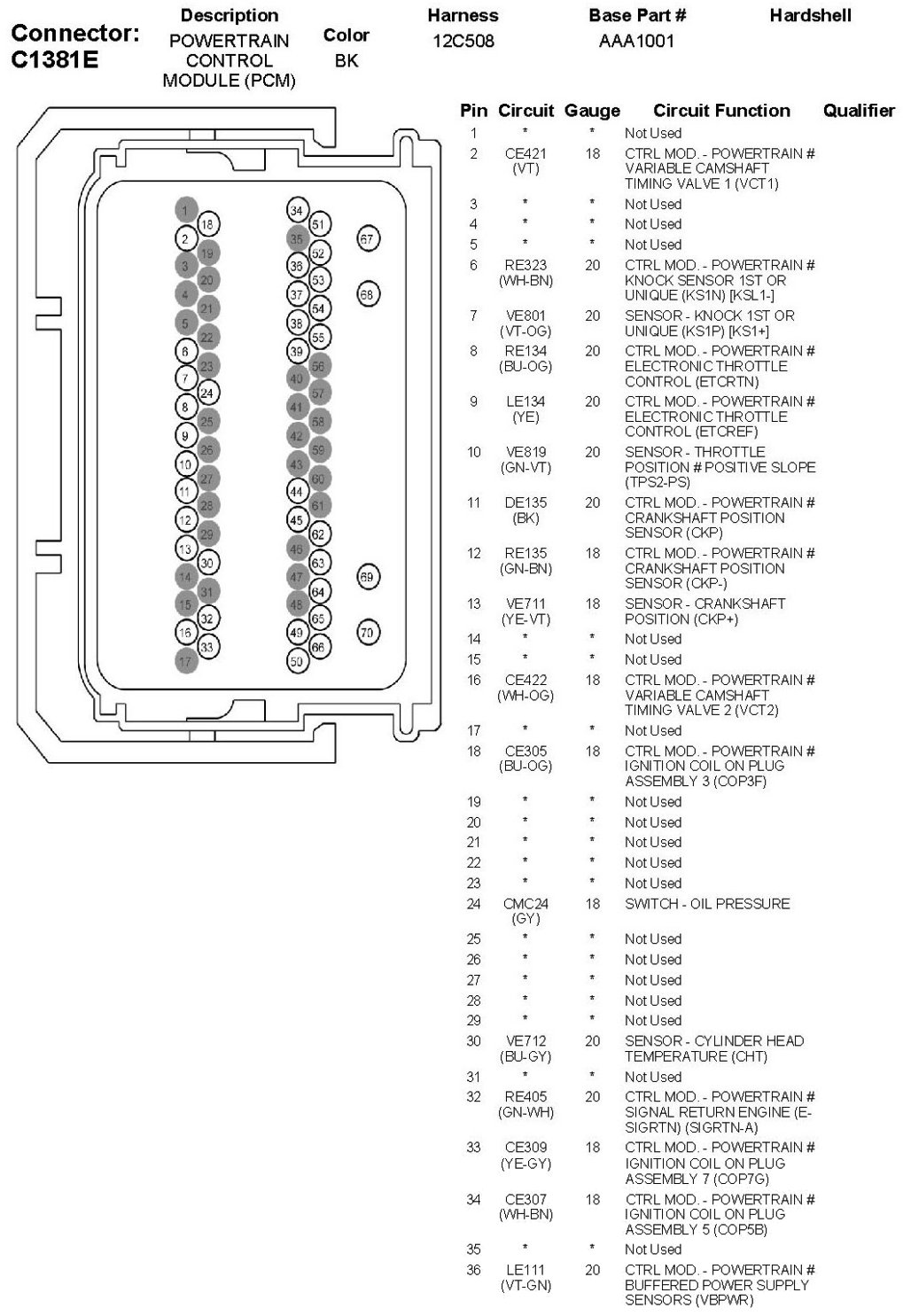 Connector: C1381E

| Description | Color | Harness | Base Part # | Hardshell |
|---|---|---|---|---|
| POWERTRAIN CONTROL MODULE (PCM) | BK | 12C508 | AAA1001 | |

1 18 2 19 3 20 4 21 5 22 6 23 7 24 8 25 9 26 10 27 11 28 12 29 13 30 14 31 15 32 16 33 17
34 51 35 52 36 53 37 54 38 55 39 56 40 57 41 58 42 59 43 60 44 61 45 62 46 63 47 64 48 65 49 66 50
67 68 69 70

| Pin | Circuit | Gauge | Circuit Function | Qualifier |
|---|---|---|---|---|
| 1 | * | * | Not Used | |
| 2 | CE421 (VT) | 18 | CTRL MOD. - POWERTRAIN # VARIABLE CAMSHAFT TIMING VALVE 1 (VCT1) | |
| 3 | * | * | Not Used | |
| 4 | * | * | Not Used | |
| 5 | * | * | Not Used | |
| 6 | RE323 (WH-BN) | 20 | CTRL MOD. - POWERTRAIN # KNOCK SENSOR 1ST OR UNIQUE (KS1N) [KSL1-] | |
| 7 | VE801 (VT-OG) | 20 | SENSOR - KNOCK 1ST OR UNIQUE (KS1P) [KS1+] | |
| 8 | RE134 (BU-OG) | 20 | CTRL MOD. - POWERTRAIN # ELECTRONIC THROTTLE CONTROL (ETCRTN) | |
| 9 | LE134 (YE) | 20 | CTRL MOD. - POWERTRAIN # ELECTRONIC THROTTLE CONTROL (ETCREF) | |
| 10 | VE819 (GN-VT) | 20 | SENSOR - THROTTLE POSITION # POSITIVE SLOPE (TPS2-PS) | |
| 11 | DE135 (BK) | 20 | CTRL MOD. - POWERTRAIN # CRANKSHAFT POSITION SENSOR (CKP) | |
| 12 | RE135 (GN-BN) | 18 | CTRL MOD. - POWERTRAIN # CRANKSHAFT POSITION SENSOR (CKP-) | |
| 13 | VE711 (YE-VT) | 18 | SENSOR - CRANKSHAFT POSITION (CKP+) | |
| 14 | * | * | Not Used | |
| 15 | * | * | Not Used | |
| 16 | CE422 (WH-OG) | 18 | CTRL MOD. - POWERTRAIN # VARIABLE CAMSHAFT TIMING VALVE 2 (VCT2) | |
| 17 | * | * | Not Used | |
| 18 | CE305 (BU-OG) | 18 | CTRL MOD. - POWERTRAIN # IGNITION COIL ON PLUG ASSEMBLY 3 (COP3F) | |
| 19 | * | * | Not Used | |
| 20 | * | * | Not Used | |
| 21 | * | * | Not Used | |
| 22 | * | * | Not Used | |
| 23 | * | * | Not Used | |
| 24 | CMC24 (GY) | 18 | SWITCH - OIL PRESSURE | |
| 25 | * | * | Not Used | |
| 26 | * | * | Not Used | |
| 27 | * | * | Not Used | |
| 28 | * | * | Not Used | |
| 29 | * | * | Not Used | |
| 30 | VE712 (BU-GY) | 20 | SENSOR - CYLINDER HEAD TEMPERATURE (CHT) | |
| 31 | * | * | Not Used | |
| 32 | RE405 (GN-WH) | 20 | CTRL MOD. - POWERTRAIN # SIGNAL RETURN ENGINE (E-SIGRTN) (SIGRTN-A) | |
| 33 | CE309 (YE-GY) | 18 | CTRL MOD. - POWERTRAIN # IGNITION COIL ON PLUG ASSEMBLY 7 (COP7G) | |
| 34 | CE307 (WH-BN) | 18 | CTRL MOD. - POWERTRAIN # IGNITION COIL ON PLUG ASSEMBLY 5 (COP5B) | |
| 35 | * | * | Not Used | |
| 36 | LE111 (VT-GN) | 20 | CTRL MOD. - POWERTRAIN # BUFFERED POWER SUPPLY SENSORS (VBPWR) | |