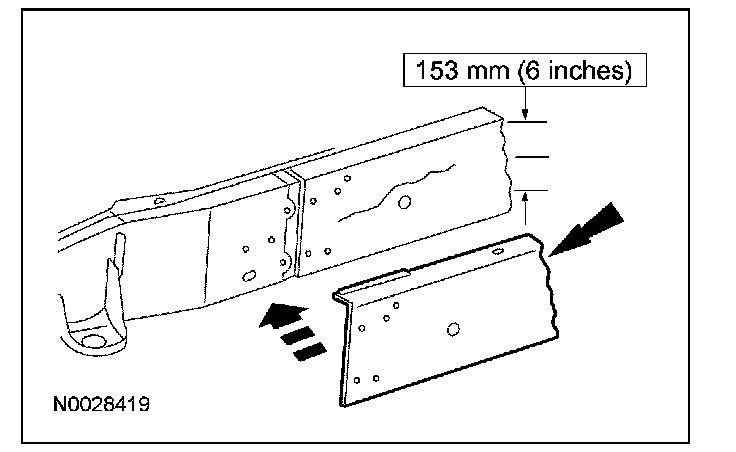 153 mm (6 inches)

N0028419