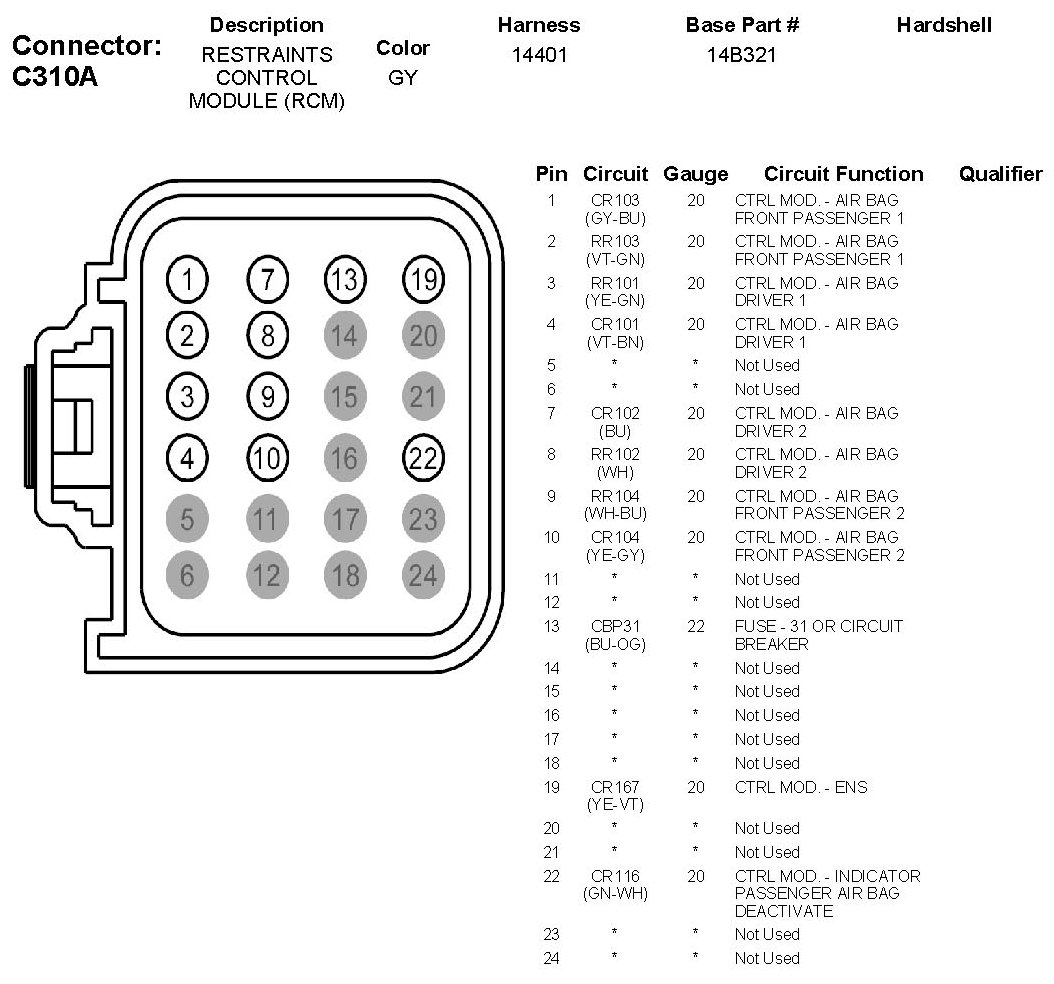 Connector: C310A

| Description | Color | Harness | Base Part # | Hardshell |
|---|---|---|---|---|
| RESTRAINTS CONTROL MODULE (RCM) | GY | 14401 | 14B321 | |

1 7 13 19
2 8 14 20
3 9 15 21
4 10 16 22
5 11 17 23
6 12 18 24

| Pin | Circuit | Gauge | Circuit Function | Qualifier |
|---|---|---|---|---|
| 1 | CR103 (GY-BU) | 20 | CTRL MOD. - AIR BAG FRONT PASSENGER 1 | |
| 2 | RR103 (VT-GN) | 20 | CTRL MOD. - AIR BAG FRONT PASSENGER 1 | |
| 3 | RR101 (YE-GN) | 20 | CTRL MOD. - AIR BAG DRIVER 1 | |
| 4 | CR101 (VT-BN) | 20 | CTRL MOD. - AIR BAG DRIVER 1 | |
| 5 | * | * | Not Used | |
| 6 | * | * | Not Used | |
| 7 | CR102 (BU) | 20 | CTRL MOD. - AIR BAG DRIVER 2 | |
| 8 | RR102 (WH) | 20 | CTRL MOD. - AIR BAG DRIVER 2 | |
| 9 | RR104 (WH-BU) | 20 | CTRL MOD. - AIR BAG FRONT PASSENGER 2 | |
| 10 | CR104 (YE-GY) | 20 | CTRL MOD. - AIR BAG FRONT PASSENGER 2 | |
| 11 | * | * | Not Used | |
| 12 | * | * | Not Used | |
| 13 | CBP31 (BU-OG) | 22 | FUSE - 31 OR CIRCUIT BREAKER | |
| 14 | * | * | Not Used | |
| 15 | * | * | Not Used | |
| 16 | * | * | Not Used | |
| 17 | * | * | Not Used | |
| 18 | * | * | Not Used | |
| 19 | CR167 (YE-VT) | 20 | CTRL MOD. - ENS | |
| 20 | * | * | Not Used | |
| 21 | * | * | Not Used | |
| 22 | CR116 (GN-WH) | 20 | CTRL MOD. - INDICATOR PASSENGER AIR BAG DEACTIVATE | |
| 23 | * | * | Not Used | |
| 24 | * | * | Not Used | |