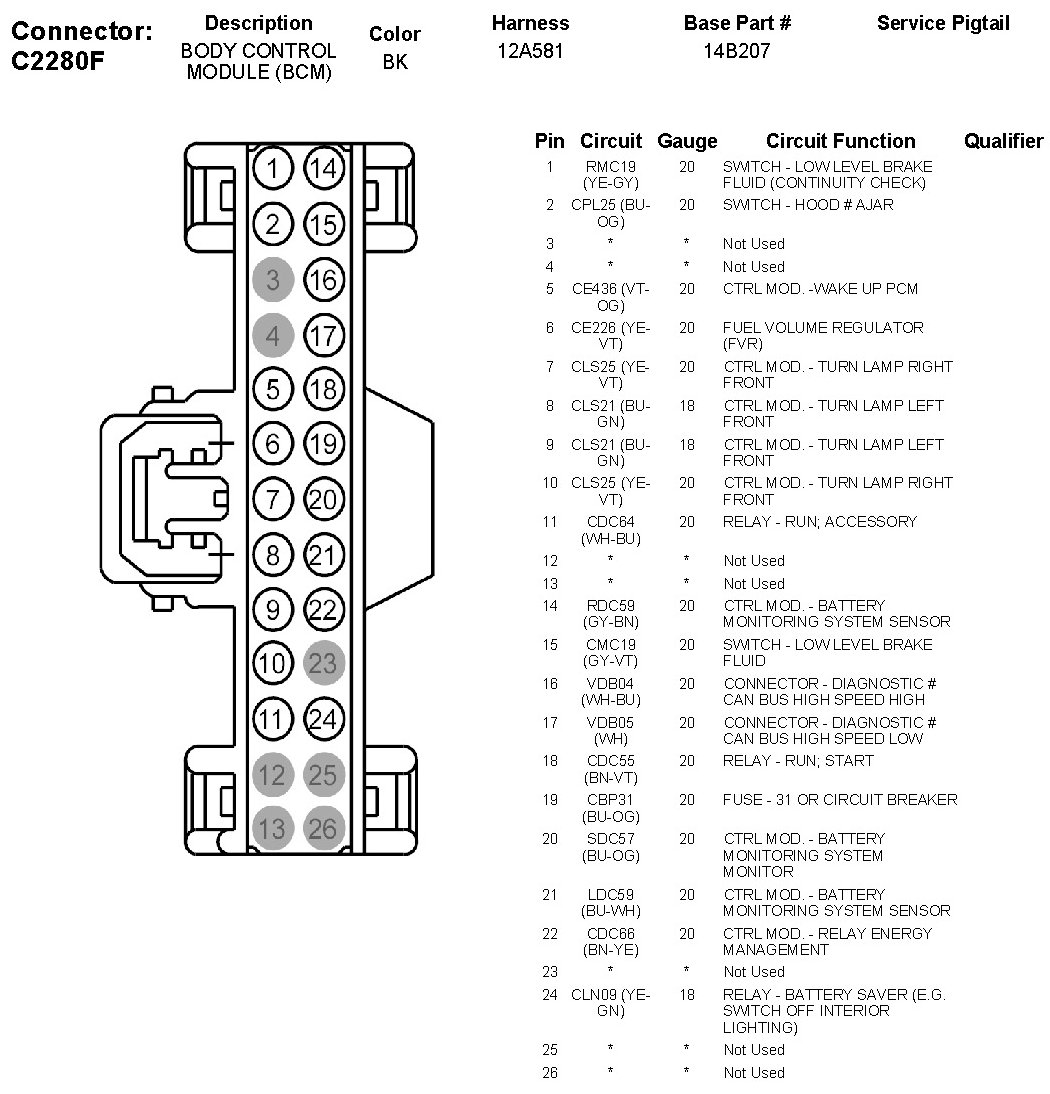 Connector: C2280F

| Description | Color | Harness | Base Part # | Service Pigtail |
|---|---|---|---|---|
| BODY CONTROL MODULE (BCM) | BK | 12A581 | 14B207 | |

1 14
2 15
3 16
4 17
5 18
6 19
7 20
8 21
9 22
10 23
11 24
12 25
13 26

| Pin | Circuit | Gauge | Circuit Function | Qualifier |
|---|---|---|---|---|
| 1 | RMC19 (YE-GY) | 20 | SWITCH - LOW LEVEL BRAKE FLUID (CONTINUITY CHECK) | |
| 2 | CPL25 (BU-OG) | 20 | SWITCH - HOOD # AJAR | |
| 3 | * | * | Not Used | |
| 4 | * | * | Not Used | |
| 5 | CE436 (VT-OG) | 20 | CTRL MOD. -WAKE UP PCM | |
| 6 | CE226 (YE-VT) | 20 | FUEL VOLUME REGULATOR (FVR) | |
| 7 | CLS25 (YE-VT) | 20 | CTRL MOD. - TURN LAMP RIGHT FRONT | |
| 8 | CLS21 (BU-GN) | 18 | CTRL MOD. - TURN LAMP LEFT FRONT | |
| 9 | CLS21 (BU-GN) | 18 | CTRL MOD. - TURN LAMP LEFT FRONT | |
| 10 | CLS25 (YE-VT) | 20 | CTRL MOD. - TURN LAMP RIGHT FRONT | |
| 11 | CDC64 (WH-BU) | 20 | RELAY - RUN; ACCESSORY | |
| 12 | * | * | Not Used | |
| 13 | * | * | Not Used | |
| 14 | RDC59 (GY-BN) | 20 | CTRL MOD. - BATTERY MONITORING SYSTEM SENSOR | |
| 15 | CMC19 (GY-VT) | 20 | SWITCH - LOW LEVEL BRAKE FLUID | |
| 16 | VDB04 (WH-BU) | 20 | CONNECTOR - DIAGNOSTIC # CAN BUS HIGH SPEED HIGH | |
| 17 | VDB05 (WH) | 20 | CONNECTOR - DIAGNOSTIC # CAN BUS HIGH SPEED LOW | |
| 18 | CDC55 (BN-VT) | 20 | RELAY - RUN; START | |
| 19 | CBP31 (BU-OG) | 20 | FUSE - 31 OR CIRCUIT BREAKER | |
| 20 | SDC57 (BU-OG) | 20 | CTRL MOD. - BATTERY MONITORING SYSTEM MONITOR | |
| 21 | LDC59 (BU-WH) | 20 | CTRL MOD. - BATTERY MONITORING SYSTEM SENSOR | |
| 22 | CDC66 (BN-YE) | 20 | CTRL MOD. - RELAY ENERGY MANAGEMENT | |
| 23 | * | * | Not Used | |
| 24 | CLN09 (YE-GN) | 18 | RELAY - BATTERY SAVER (E.G. SWITCH OFF INTERIOR LIGHTING) | |
| 25 | * | * | Not Used | |
| 26 | * | * | Not Used | |