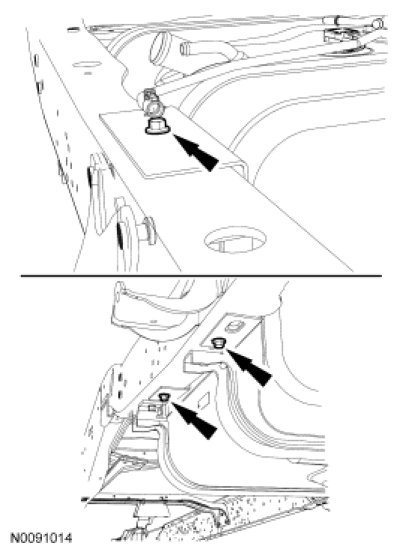 N0091014