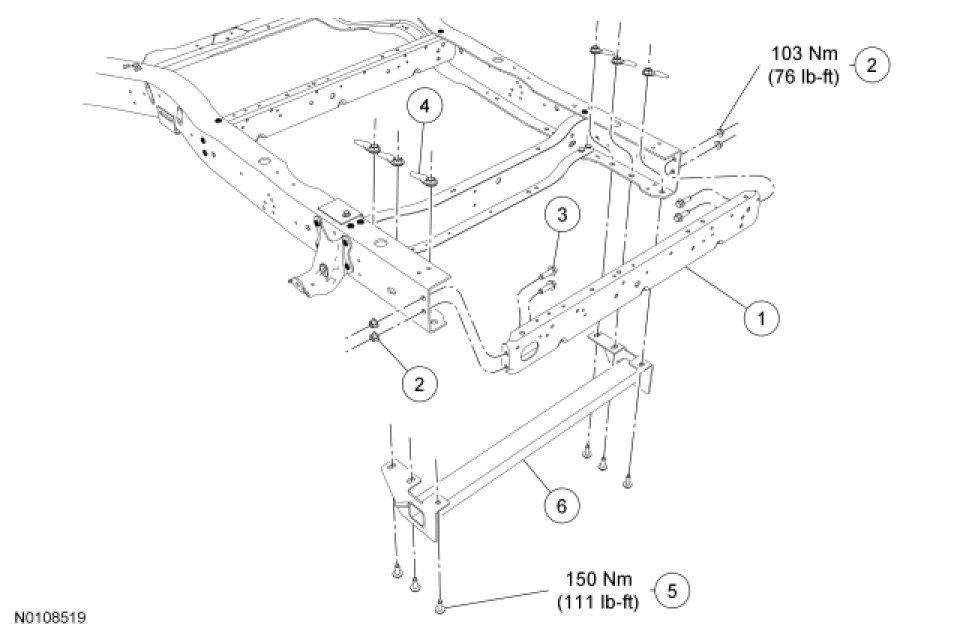 103 Nm
(76 lb-ft)
2

4

3

1

2

6

150 Nm
(111 lb-ft)
5

N0108519