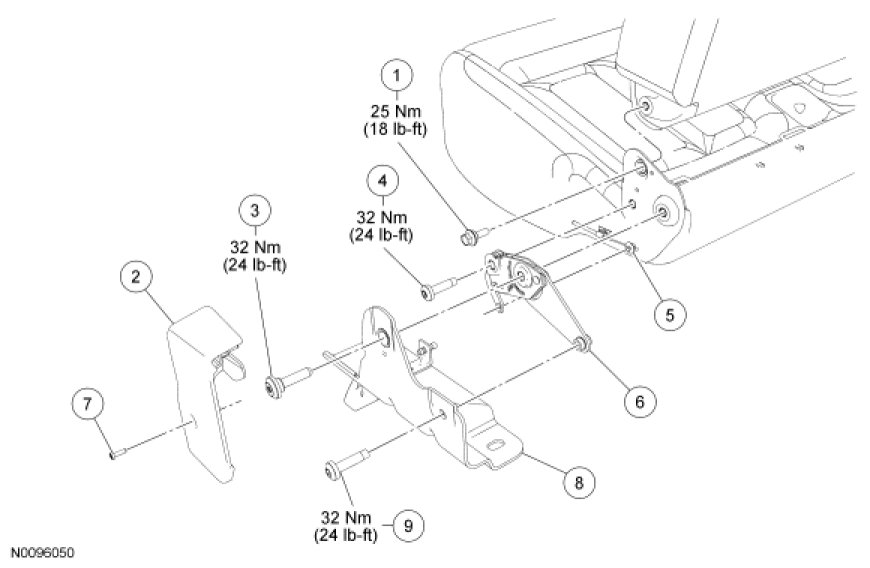 1
25 Nm
(18 lb-ft)

4
32 Nm
(24 lb-ft)

3
32 Nm
(24 lb-ft)

2

5

6

7

8

32 Nm
(24 lb-ft)
9

N0096050