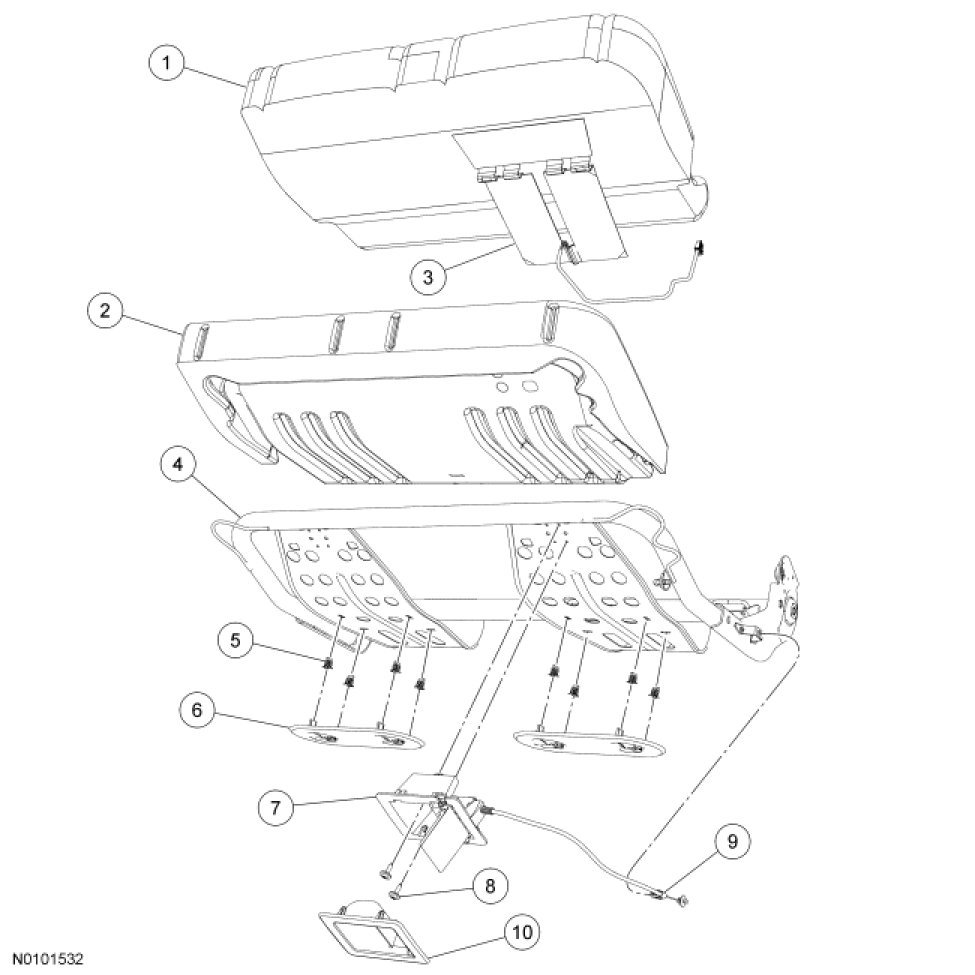 1
3
2
4
5
6
7
9
8
10
N0101532