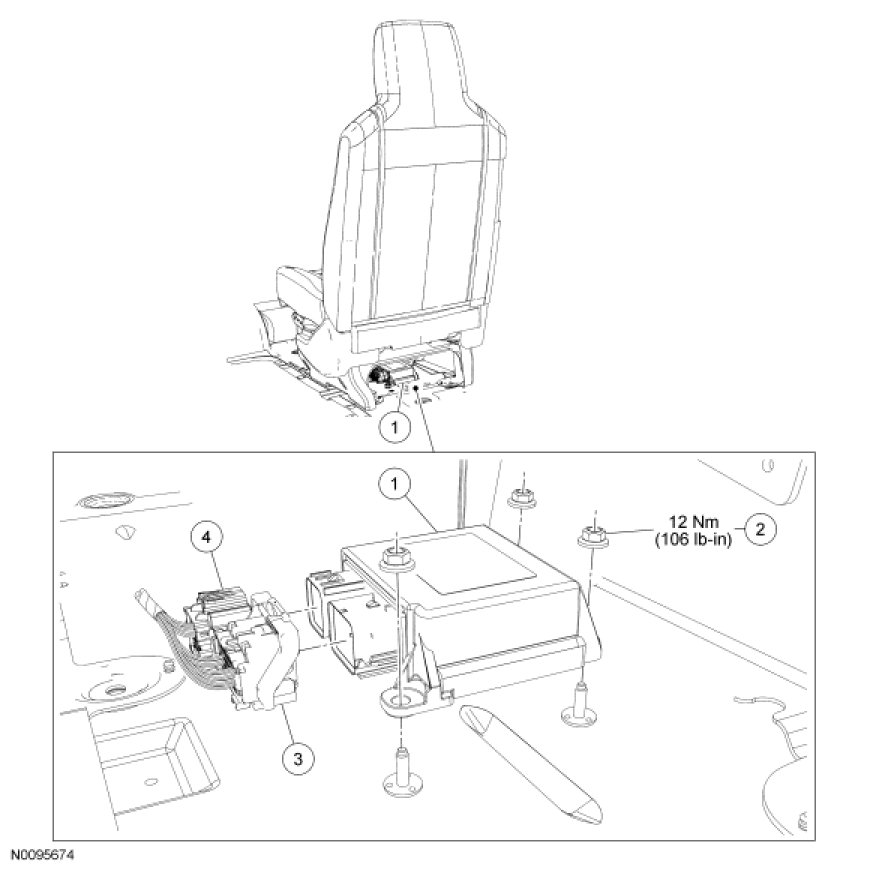 1

1

4

12 Nm
(106 lb-in)

2

3

N0095674