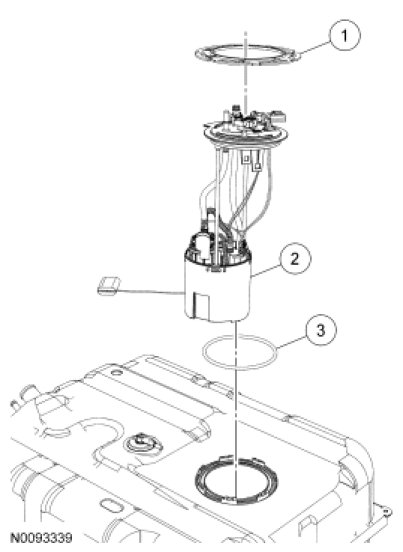 1
2
3
N0093339