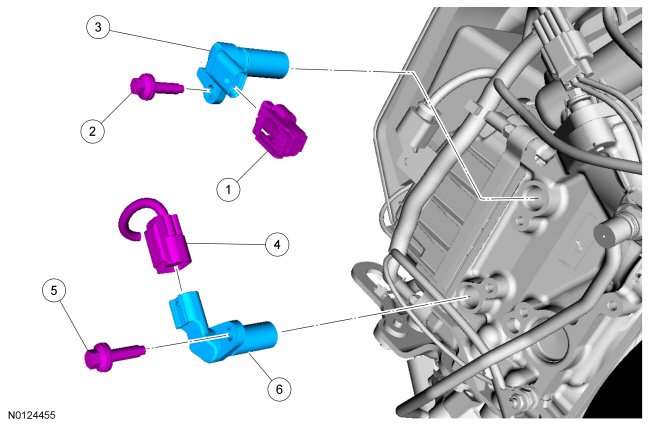 3
2
1
4
5
6
N0124455