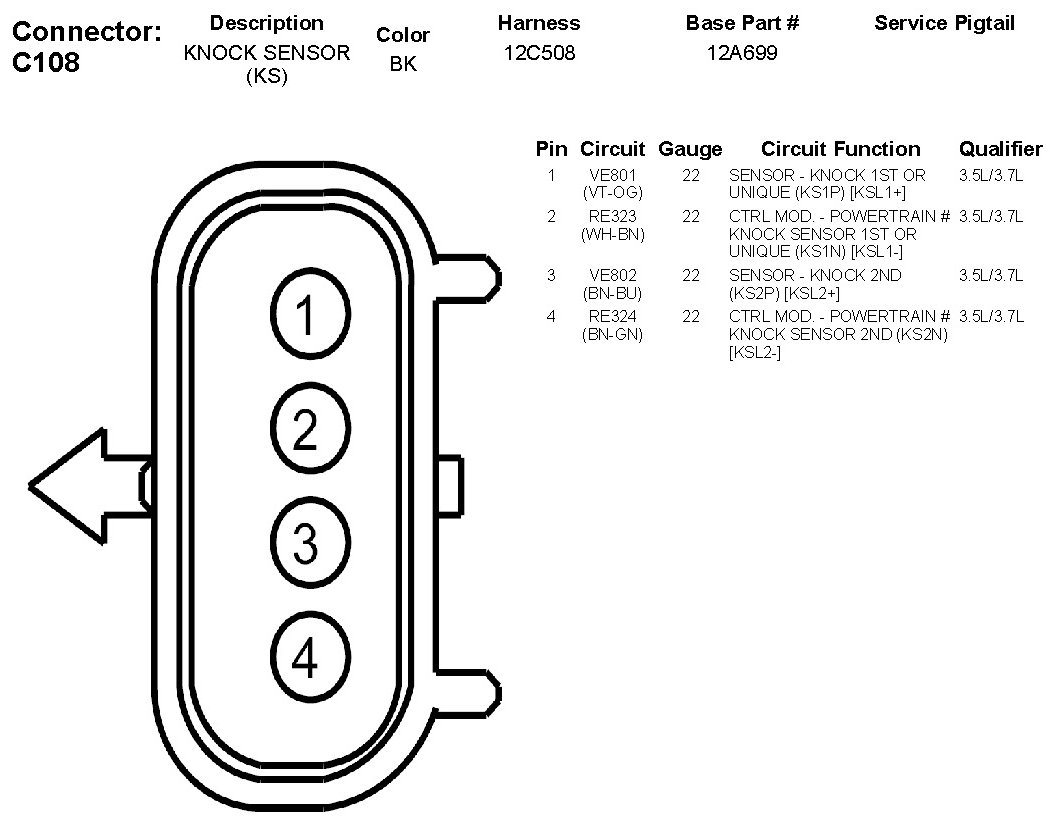 Connector: C108

| Description | Color | Harness | Base Part # | Service Pigtail |
|---|---|---|---|---|
| KNOCK SENSOR (KS) | BK | 12C508 | 12A699 | |

| Pin | Circuit | Gauge | Circuit Function | Qualifier |
|---|---|---|---|---|
| 1 | VE801 (VT-OG) | 22 | SENSOR - KNOCK 1ST OR UNIQUE (KS1P) [KSL1+] | 3.5L/3.7L |
| 2 | RE323 (WH-BN) | 22 | CTRL MOD. - POWERTRAIN # KNOCK SENSOR 1ST OR UNIQUE (KS1N) [KSL1-] | 3.5L/3.7L |
| 3 | VE802 (BN-BU) | 22 | SENSOR - KNOCK 2ND (KS2P) [KSL2+] | 3.5L/3.7L |
| 4 | RE324 (BN-GN) | 22 | CTRL MOD. - POWERTRAIN # KNOCK SENSOR 2ND (KS2N) [KSL2-] | 3.5L/3.7L |

1
2
3
4