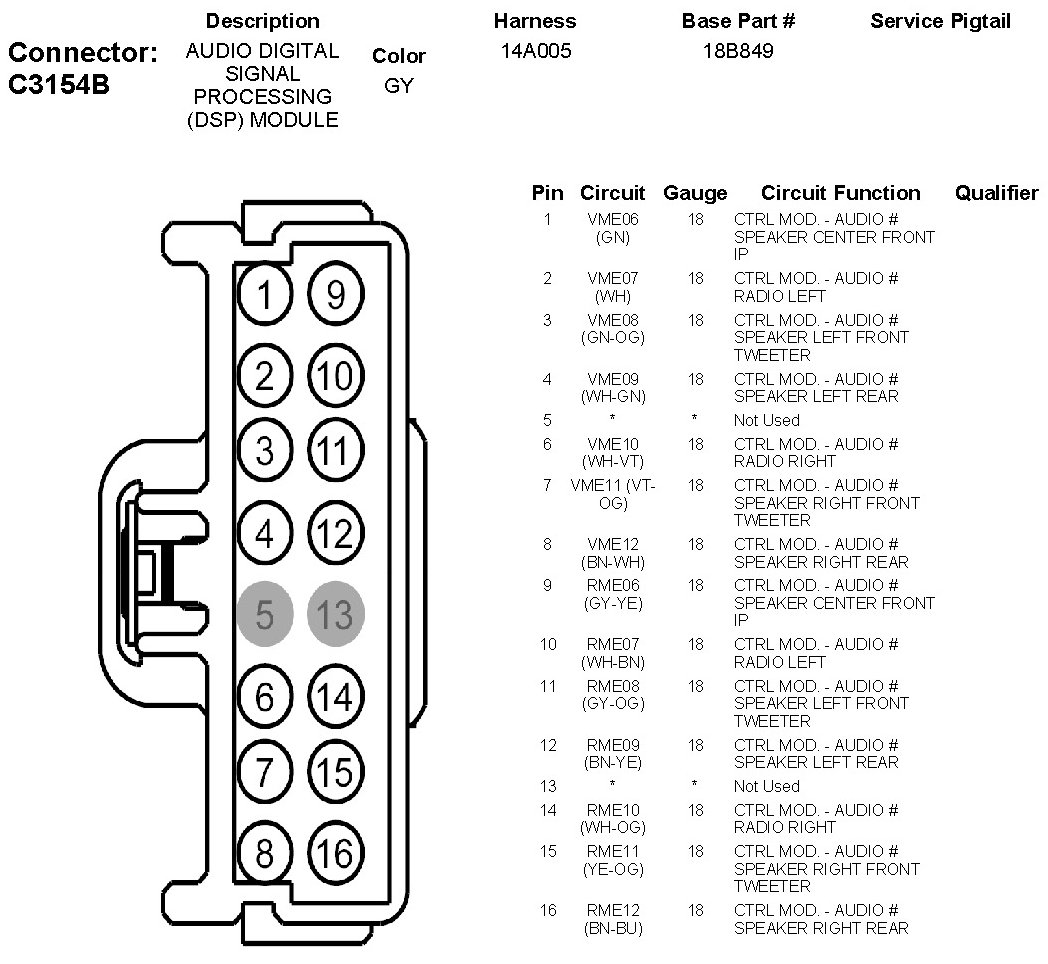 Connector: C3154B

| Description | Color | Harness | Base Part # | Service Pigtail |
|---|---|---|---|---|
| AUDIO DIGITAL SIGNAL PROCESSING (DSP) MODULE | GY | 14A005 | 18B849 | |

1 9
2 10
3 11
4 12
5 13
6 14
7 15
8 16

| Pin | Circuit | Gauge | Circuit Function | Qualifier |
|---|---|---|---|---|
| 1 | VME06 (GN) | 18 | CTRL MOD. - AUDIO # SPEAKER CENTER FRONT IP | |
| 2 | VME07 (WH) | 18 | CTRL MOD. - AUDIO # RADIO LEFT | |
| 3 | VME08 (GN-OG) | 18 | CTRL MOD. - AUDIO # SPEAKER LEFT FRONT TWEETER | |
| 4 | VME09 (WH-GN) | 18 | CTRL MOD. - AUDIO # SPEAKER LEFT REAR | |
| 5 | * | * | Not Used | |
| 6 | VME10 (WH-VT) | 18 | CTRL MOD. - AUDIO # RADIO RIGHT | |
| 7 | VME11 (VT-OG) | 18 | CTRL MOD. - AUDIO # SPEAKER RIGHT FRONT TWEETER | |
| 8 | VME12 (BN-WH) | 18 | CTRL MOD. - AUDIO # SPEAKER RIGHT REAR | |
| 9 | RME06 (GY-YE) | 18 | CTRL MOD. - AUDIO # SPEAKER CENTER FRONT IP | |
| 10 | RME07 (WH-BN) | 18 | CTRL MOD. - AUDIO # RADIO LEFT | |
| 11 | RME08 (GY-OG) | 18 | CTRL MOD. - AUDIO # SPEAKER LEFT FRONT TWEETER | |
| 12 | RME09 (BN-YE) | 18 | CTRL MOD. - AUDIO # SPEAKER LEFT REAR | |
| 13 | * | * | Not Used | |
| 14 | RME10 (WH-OG) | 18 | CTRL MOD. - AUDIO # RADIO RIGHT | |
| 15 | RME11 (YE-OG) | 18 | CTRL MOD. - AUDIO # SPEAKER RIGHT FRONT TWEETER | |
| 16 | RME12 (BN-BU) | 18 | CTRL MOD. - AUDIO # SPEAKER RIGHT REAR | |