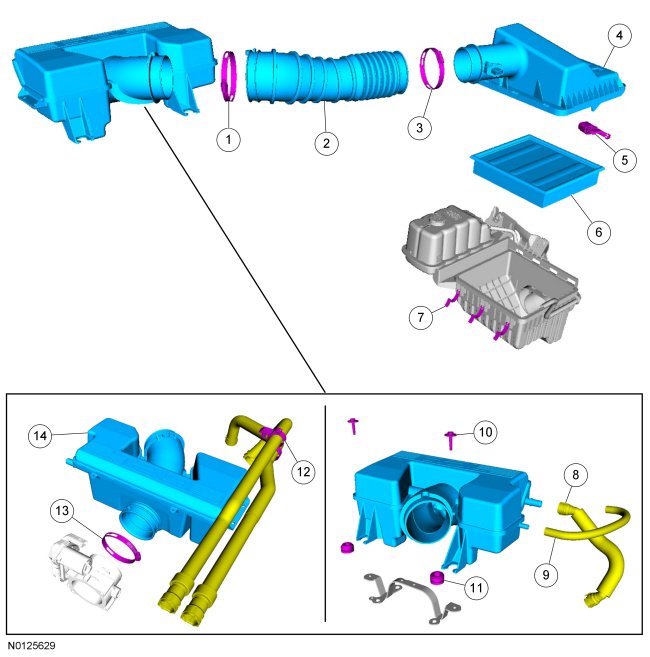 1
2
3
4
5
6
7
14
12
13
10
8
9
11
N0125629