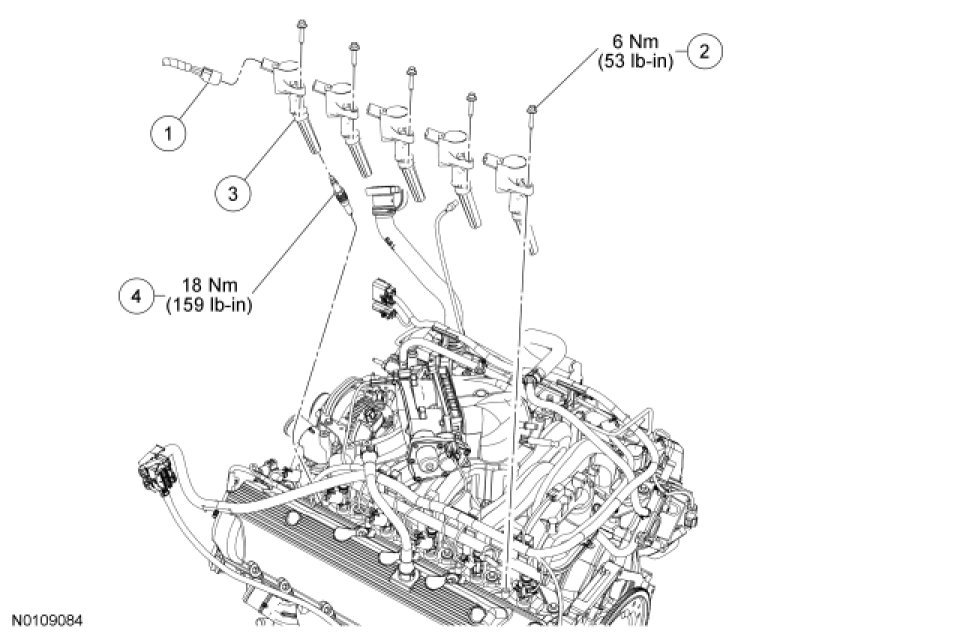 6 Nm
(53 lb-in)
2

1

3

4
18 Nm
(159 lb-in)

N0109084