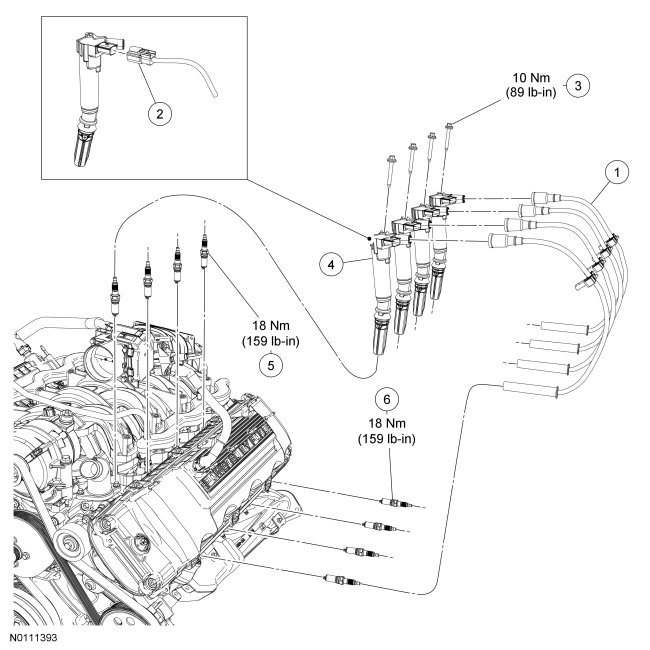 2

10 Nm
(89 lb-in)
3

1

4

18 Nm
(159 lb-in)
5

6
18 Nm
(159 lb-in)

N0111393