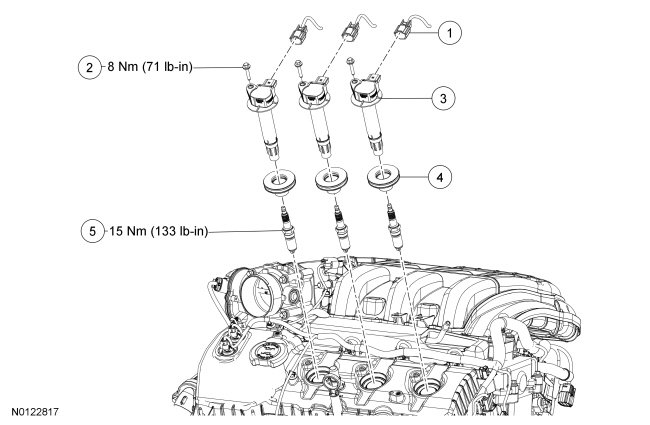 1

2 8 Nm (71 lb-in)

3

4

5 15 Nm (133 lb-in)

N0122817