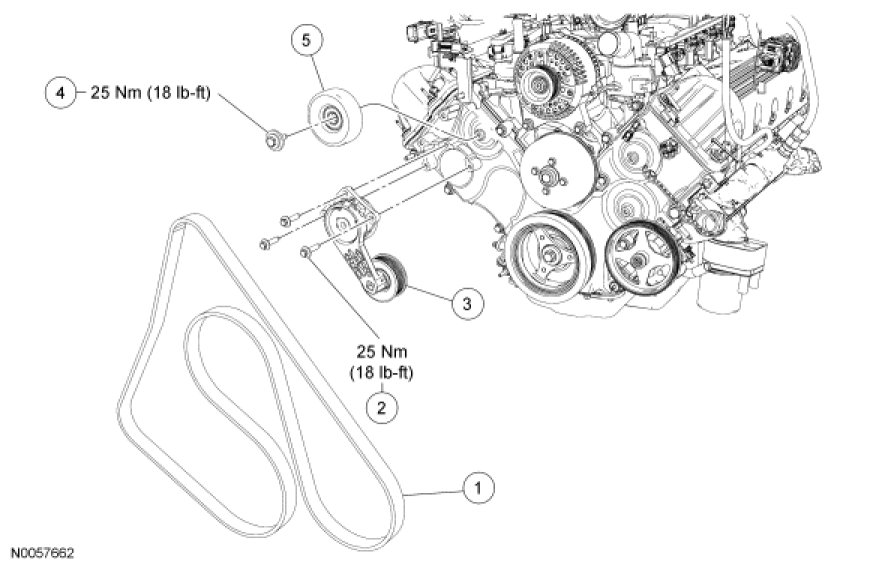 5

4 25 Nm (18 lb-ft)

3

25 Nm
(18 lb-ft)
2

1

N0057662