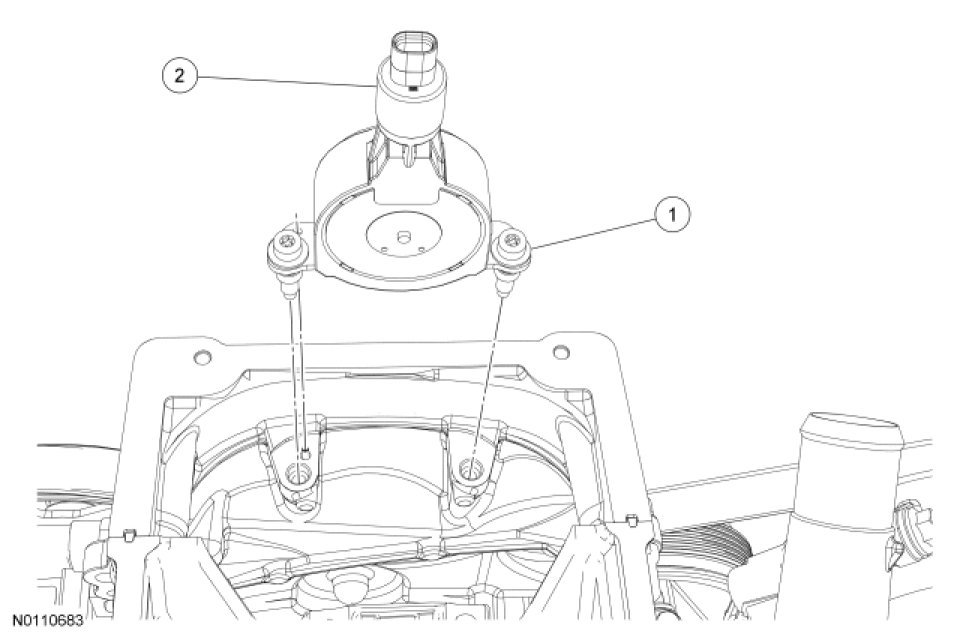 2

1

N0110683