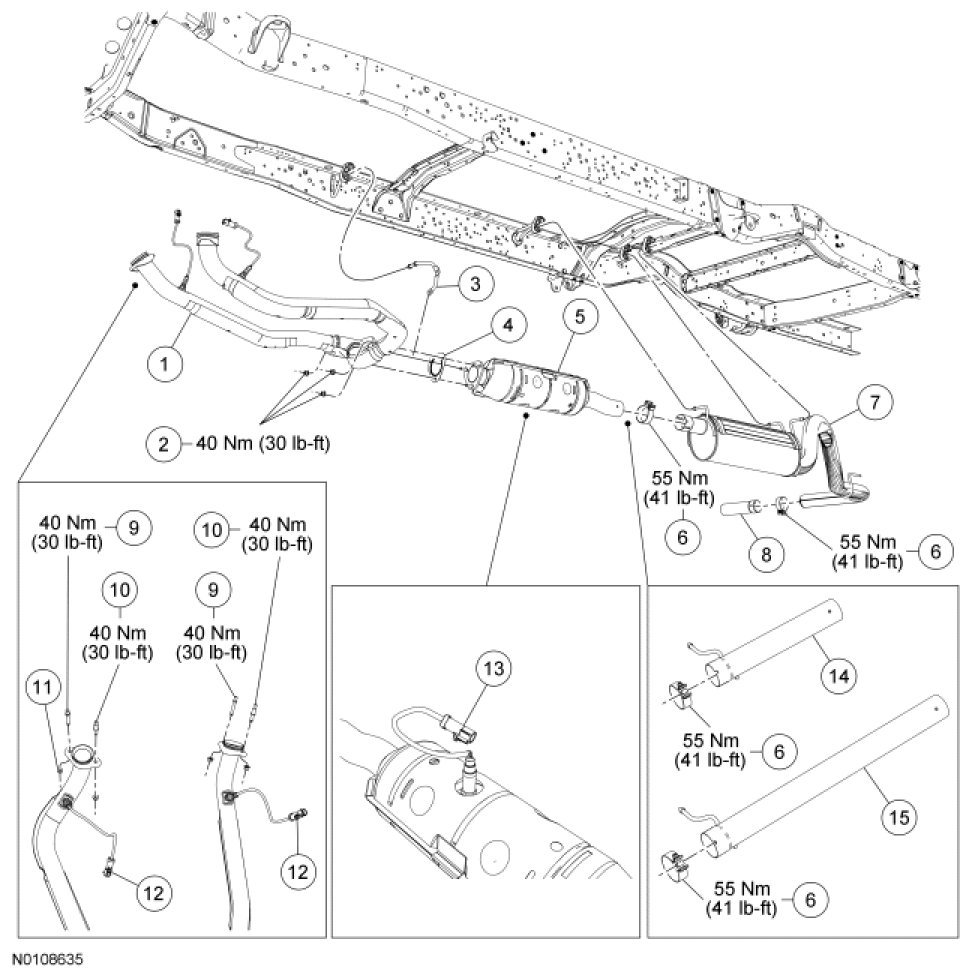 3
4
5
1
7
2 40 Nm (30 lb-ft)
55 Nm (41 lb-ft)
6
8
55 Nm (41 lb-ft) 6
40 Nm (30 lb-ft) 9
10 40 Nm (30 lb-ft)
10
40 Nm (30 lb-ft)
9
40 Nm (30 lb-ft)
11
12
12
13
14
55 Nm (41 lb-ft) 6
15
55 Nm (41 lb-ft) 6
N0108635