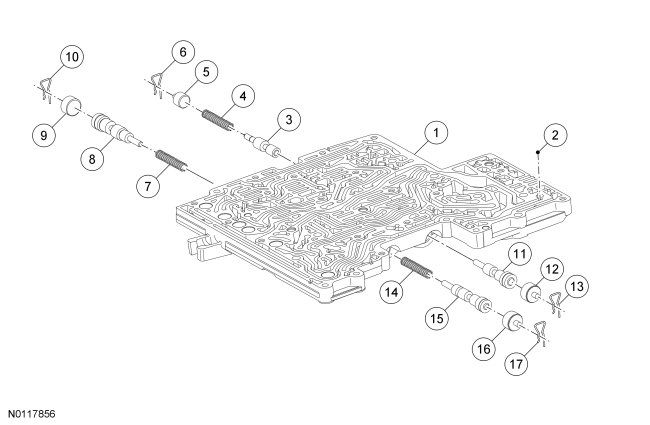 10
6
5
4
3
1
2
9
8
7
11
12
13
14
15
16
17
N0117856