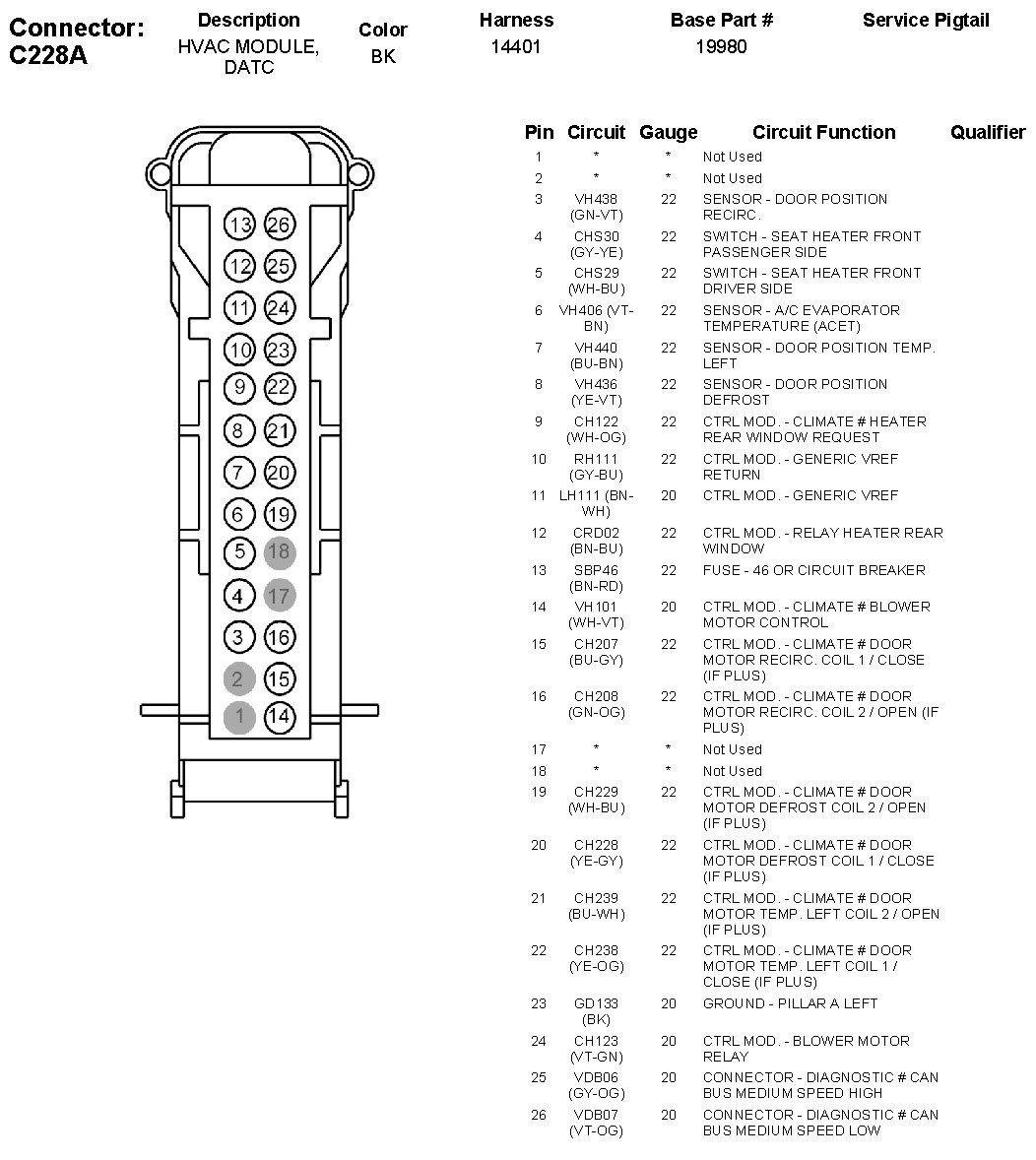 | Connector: C228A | Description | Color | Harness | Base Part # | Service Pigtail |
|---|---|---|---|---|---|
| | HVAC MODULE, DATC | BK | 14401 | 19980 | |

13 26
12 25
11 24
10 23
9 22
8 21
7 20
6 19
5 18
4 17
3 16
2 15
1 14

| Pin | Circuit | Gauge | Circuit Function | Qualifier |
|---|---|---|---|---|
| 1 | * | * | Not Used | |
| 2 | * | * | Not Used | |
| 3 | VH438 (GN-VT) | 22 | SENSOR - DOOR POSITION RECIRC. | |
| 4 | CHS30 (GY-YE) | 22 | SWITCH - SEAT HEATER FRONT PASSENGER SIDE | |
| 5 | CHS29 (WH-BU) | 22 | SWITCH - SEAT HEATER FRONT DRIVER SIDE | |
| 6 | VH406 (VT-BN) | 22 | SENSOR - A/C EVAPORATOR TEMPERATURE (ACET) | |
| 7 | VH440 (BU-BN) | 22 | SENSOR - DOOR POSITION TEMP. LEFT | |
| 8 | VH436 (YE-VT) | 22 | SENSOR - DOOR POSITION DEFROST | |
| 9 | CH122 (WH-OG) | 22 | CTRL MOD. - CLIMATE # HEATER REAR WINDOW REQUEST | |
| 10 | RH111 (GY-BU) | 22 | CTRL MOD. - GENERIC VREF RETURN | |
| 11 | LH111 (BN-WH) | 20 | CTRL MOD. - GENERIC VREF | |
| 12 | CRD02 (BN-BU) | 22 | CTRL MOD. - RELAY HEATER REAR WINDOW | |
| 13 | SBP46 (BN-RD) | 22 | FUSE - 46 OR CIRCUIT BREAKER | |
| 14 | VH101 (WH-VT) | 20 | CTRL MOD. - CLIMATE # BLOWER MOTOR CONTROL | |
| 15 | CH207 (BU-GY) | 22 | CTRL MOD. - CLIMATE # DOOR MOTOR RECIRC. COIL 1 / CLOSE (IF PLUS) | |
| 16 | CH208 (GN-OG) | 22 | CTRL MOD. - CLIMATE # DOOR MOTOR RECIRC. COIL 2 / OPEN (IF PLUS) | |
| 17 | * | * | Not Used | |
| 18 | * | * | Not Used | |
| 19 | CH229 (WH-BU) | 22 | CTRL MOD. - CLIMATE # DOOR MOTOR DEFROST COIL 2 / OPEN (IF PLUS) | |
| 20 | CH228 (YE-GY) | 22 | CTRL MOD. - CLIMATE # DOOR MOTOR DEFROST COIL 1 / CLOSE (IF PLUS) | |
| 21 | CH239 (BU-WH) | 22 | CTRL MOD. - CLIMATE # DOOR MOTOR TEMP. LEFT COIL 2 / OPEN (IF PLUS) | |
| 22 | CH238 (YE-OG) | 22 | CTRL MOD. - CLIMATE # DOOR MOTOR TEMP. LEFT COIL 1 / CLOSE (IF PLUS) | |
| 23 | GD133 (BK) | 20 | GROUND - PILLAR A LEFT | |
| 24 | CH123 (VT-GN) | 20 | CTRL MOD. - BLOWER MOTOR RELAY | |
| 25 | VDB06 (GY-OG) | 20 | CONNECTOR - DIAGNOSTIC # CAN BUS MEDIUM SPEED HIGH | |
| 26 | VDB07 (VT-OG) | 20 | CONNECTOR - DIAGNOSTIC # CAN BUS MEDIUM SPEED LOW | |