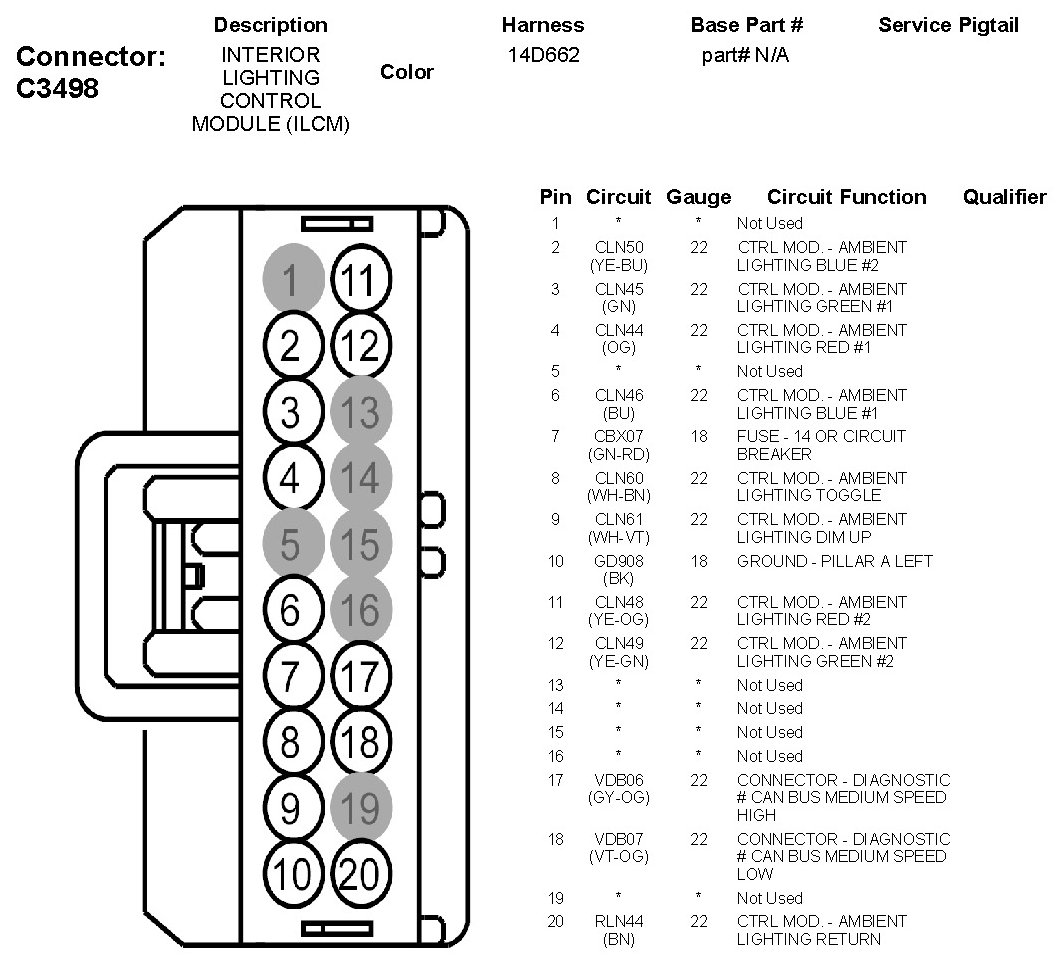 Connector: C3498

| Description | Color | Harness | Base Part # | Service Pigtail |
|---|---|---|---|---|
| INTERIOR LIGHTING CONTROL MODULE (ILCM) | | 14D662 | part# N/A | |

1 11
2 12
3 13
4 14
5 15
6 16
7 17
8 18
9 19
10 20

| Pin | Circuit | Gauge | Circuit Function | Qualifier |
|---|---|---|---|---|
| 1 | * | * | Not Used | |
| 2 | CLN50 (YE-BU) | 22 | CTRL MOD. - AMBIENT LIGHTING BLUE #2 | |
| 3 | CLN45 (GN) | 22 | CTRL MOD. - AMBIENT LIGHTING GREEN #1 | |
| 4 | CLN44 (OG) | 22 | CTRL MOD. - AMBIENT LIGHTING RED #1 | |
| 5 | * | * | Not Used | |
| 6 | CLN46 (BU) | 22 | CTRL MOD. - AMBIENT LIGHTING BLUE #1 | |
| 7 | CBX07 (GN-RD) | 18 | FUSE - 14 OR CIRCUIT BREAKER | |
| 8 | CLN60 (WH-BN) | 22 | CTRL MOD. - AMBIENT LIGHTING TOGGLE | |
| 9 | CLN61 (WH-VT) | 22 | CTRL MOD. - AMBIENT LIGHTING DIM UP | |
| 10 | GD908 (BK) | 18 | GROUND - PILLAR A LEFT | |
| 11 | CLN48 (YE-OG) | 22 | CTRL MOD. - AMBIENT LIGHTING RED #2 | |
| 12 | CLN49 (YE-GN) | 22 | CTRL MOD. - AMBIENT LIGHTING GREEN #2 | |
| 13 | * | * | Not Used | |
| 14 | * | * | Not Used | |
| 15 | * | * | Not Used | |
| 16 | * | * | Not Used | |
| 17 | VDB06 (GY-OG) | 22 | CONNECTOR - DIAGNOSTIC # CAN BUS MEDIUM SPEED HIGH | |
| 18 | VDB07 (VT-OG) | 22 | CONNECTOR - DIAGNOSTIC # CAN BUS MEDIUM SPEED LOW | |
| 19 | * | * | Not Used | |
| 20 | RLN44 (BN) | 22 | CTRL MOD. - AMBIENT LIGHTING RETURN | |