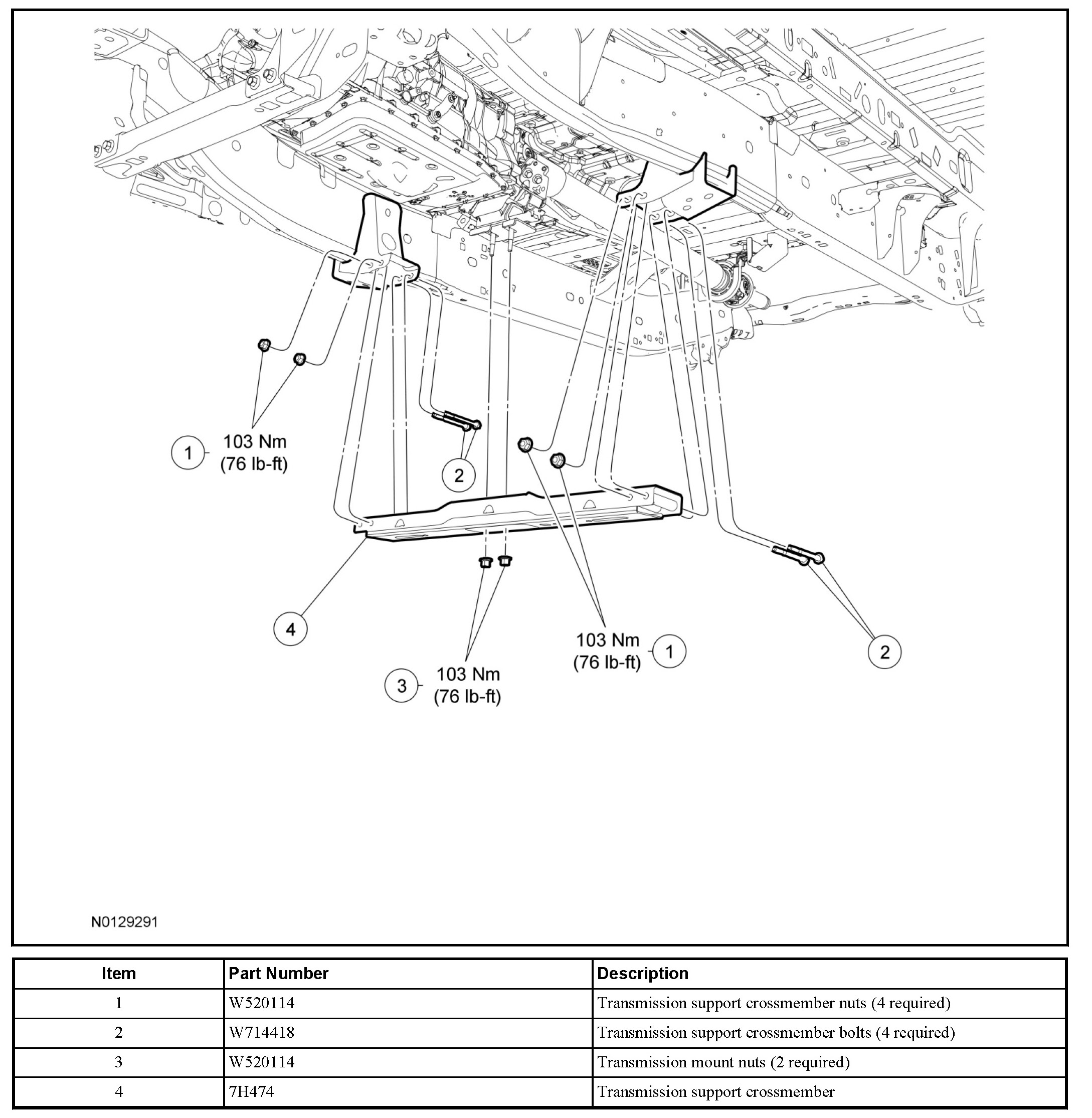 1 103 Nm (76 lb-ft)

2

4

3 103 Nm (76 lb-ft)

103 Nm (76 lb-ft) 1

2

N0129291

| Item | Part Number | Description |
|---|---|---|
| 1 | W520114 | Transmission support crossmember nuts (4 required) |
| 2 | W714418 | Transmission support crossmember bolts (4 required) |
| 3 | W520114 | Transmission mount nuts (2 required) |
| 4 | 7H474 | Transmission support crossmember |