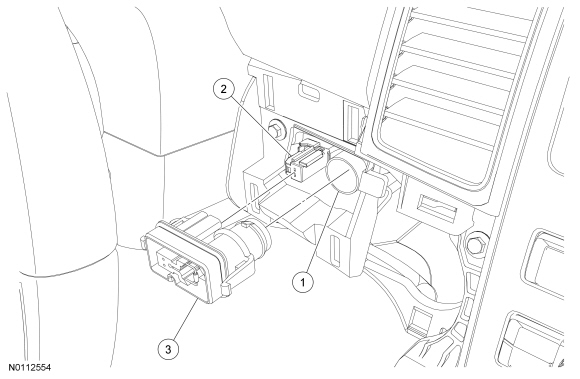 2

1

3

N0112554