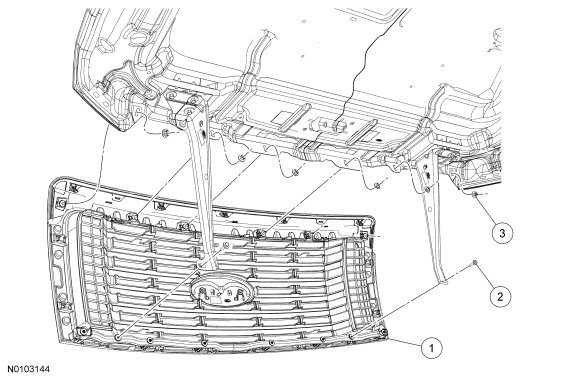 3

2

1

N0103144