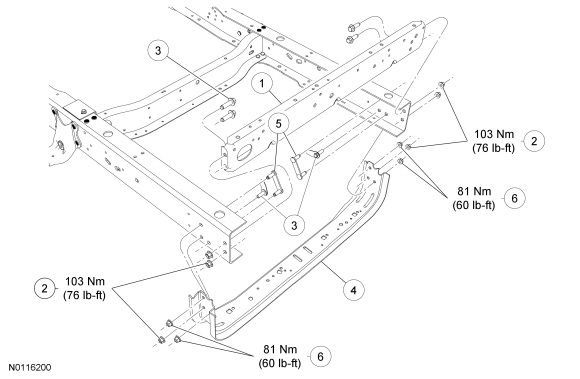 3

1

5

103 Nm (76 lb-ft) 2

81 Nm (60 lb-ft) 6

3

2 103 Nm (76 lb-ft)

4

81 Nm (60 lb-ft) 6

N0116200