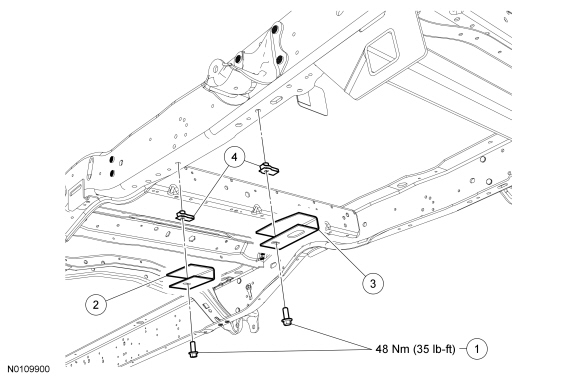 4

3

2

48 Nm (35 lb-ft)

1

N0109900